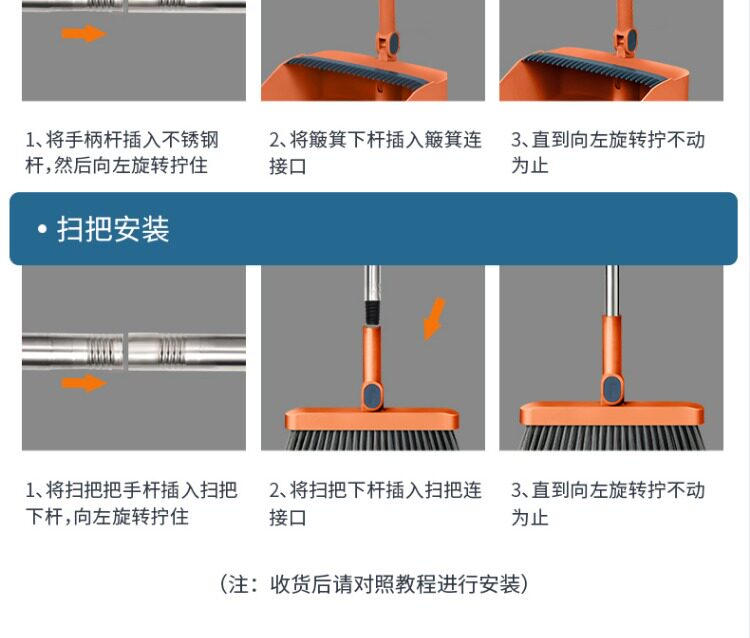 1、将手柄杆插入不锈钢杆，然后向左旋转拧住

2、将簸箕下杆插入簸箕连接口

3、直到向左旋转拧不动为止

• 扫把安装

1、将扫把把手杆插入扫把下杆，向左旋转拧住

2、将扫把下杆插入扫把连接口

3、直到向左旋转拧不动为止

（注：收货后请对照教程进行安装）