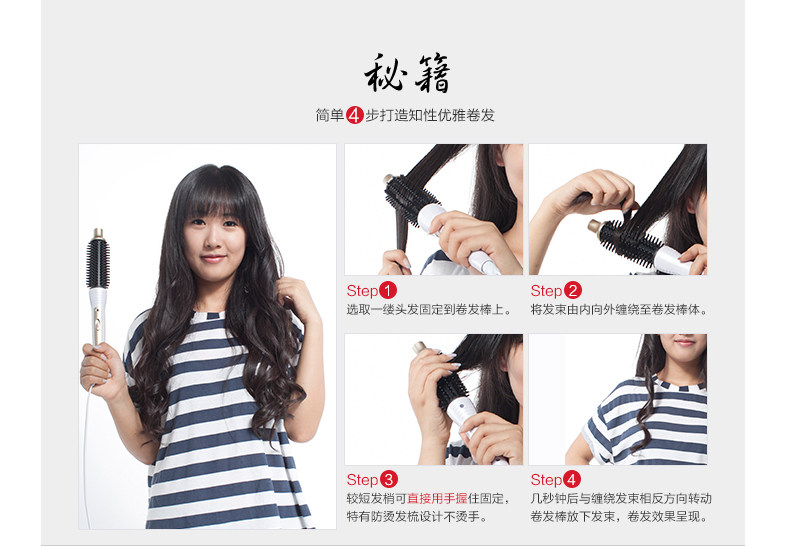 秘籍

简单4步打造知性优雅卷发

Step1
选取一缕头发固定到卷发棒上。

Step2
将发束由内向外缠绕至卷发棒体。

Step3
较短发梢可直接用手握住固定，特有防烫发梳设计不烫手。

Step4
几秒钟后与缠绕发束相反方向转动卷发棒放下发束，卷发效果呈现。