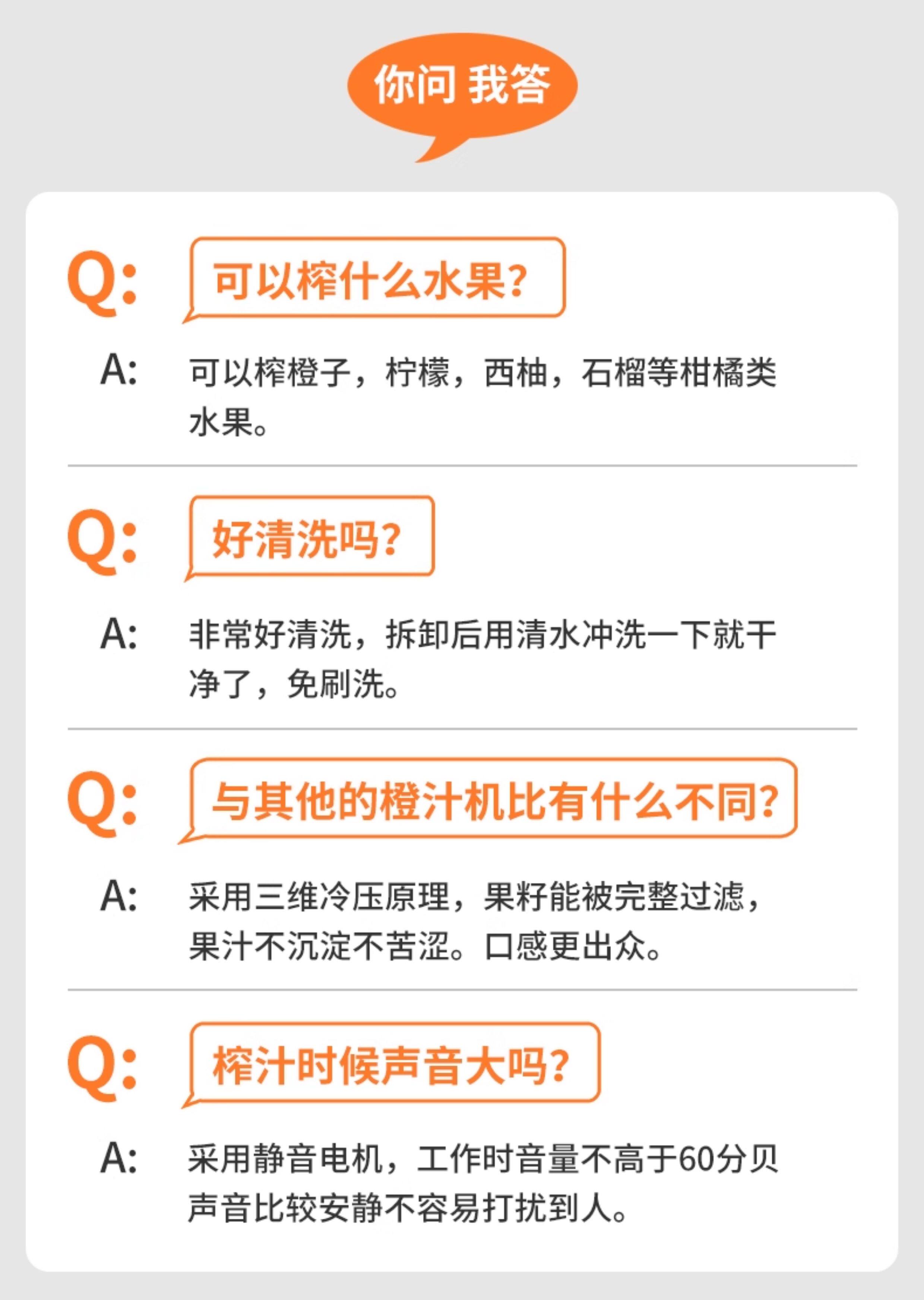 你问 我答

Q: 可以榨什么水果?

A: 可以榨橙子，柠檬，西柚，石榴等柑橘类水果。

Q: 好清洗吗?

A: 非常好清洗，拆卸后用清水冲洗一下就干净了，免刷洗。

Q: 与其他的橙汁机比有什么不同?

A: 采用三维冷压原理，果籽能被完整过滤，果汁不沉淀不苦涩。口感更出众。

Q: 榨汁时候声音大吗?

A: 采用静音电机，工作时音量不高于60分贝声音比较安静不容易打扰到人。