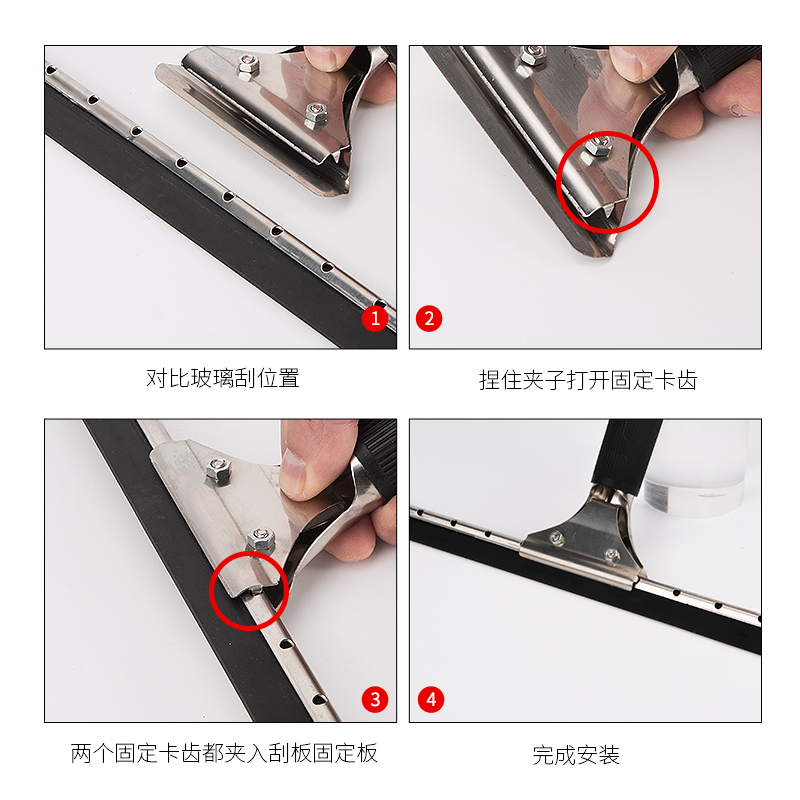 1

对比玻璃刮位置

2

捏住夹子打开固定卡齿

3

两个固定卡齿都夹入刮板固定板

4

完成安装