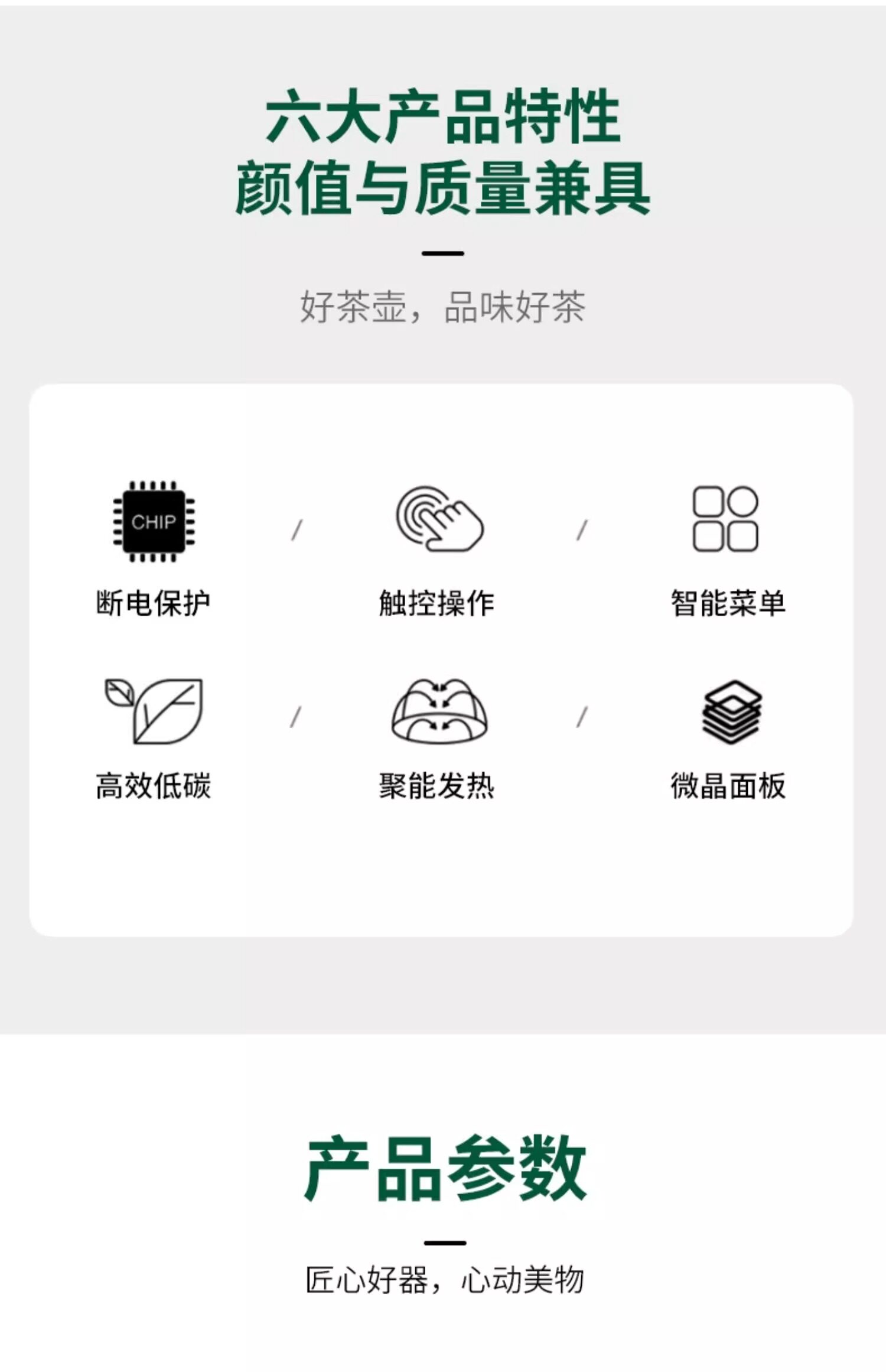 六大产品特性
颜值与质量兼具

好茶壶，品味好茶

CHIP

断电保护 / 触控操作 / 智能菜单

高效低碳 / 聚能发热 / 微晶面板

产品参数

匠心好器，心动美物