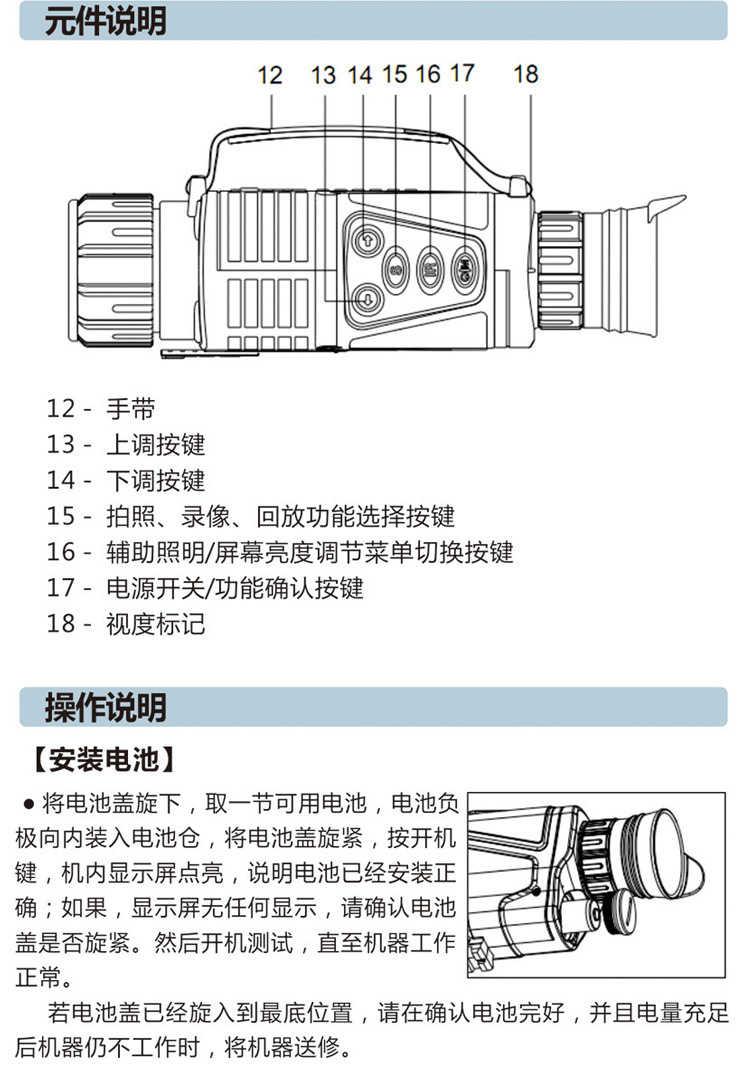 元件说明

12 13 14 15 16 17 18

12 - 手带
13 - 上调按键
14 - 下调按键
15 - 拍照、录像、回放功能选择按键
16 - 辅助照明/屏幕亮度调节菜单切换按键
17 - 电源开关/功能确认按键
18 - 视度标记

操作说明

【安装电池】

● 将电池盖旋下，取一节可用电池，电池负极向内装入电池仓，将电池盖旋紧，按开机键，机内显示屏点亮，说明电池已经安装正确；如果，显示屏无任何显示，请确认电池盖是否旋紧。然后开机测试，直至机器工作正常。

若电池盖已经旋入到最底位置，请在确认电池完好，并且电量充足后机器仍不工作时，将机器送修。