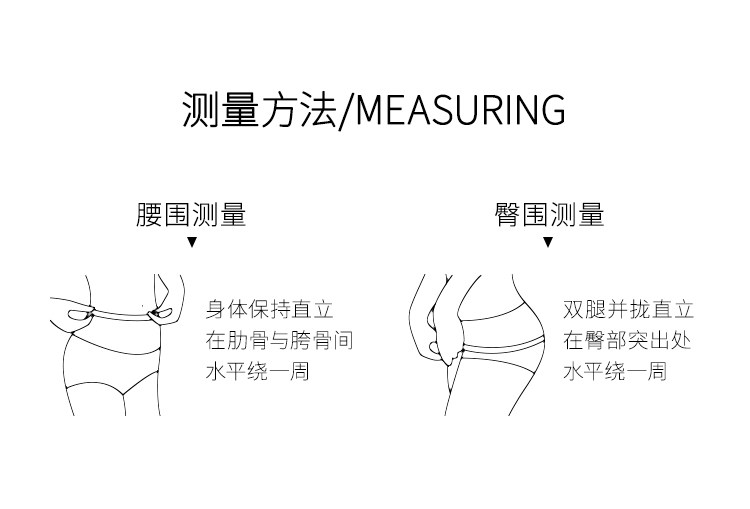 测量方法/MEASURING

腰围测量
▼

身体保持直立
在肋骨与胯骨间
水平绕一周

臀围测量
▼

双腿并拢直立
在臀部突出处
水平绕一周