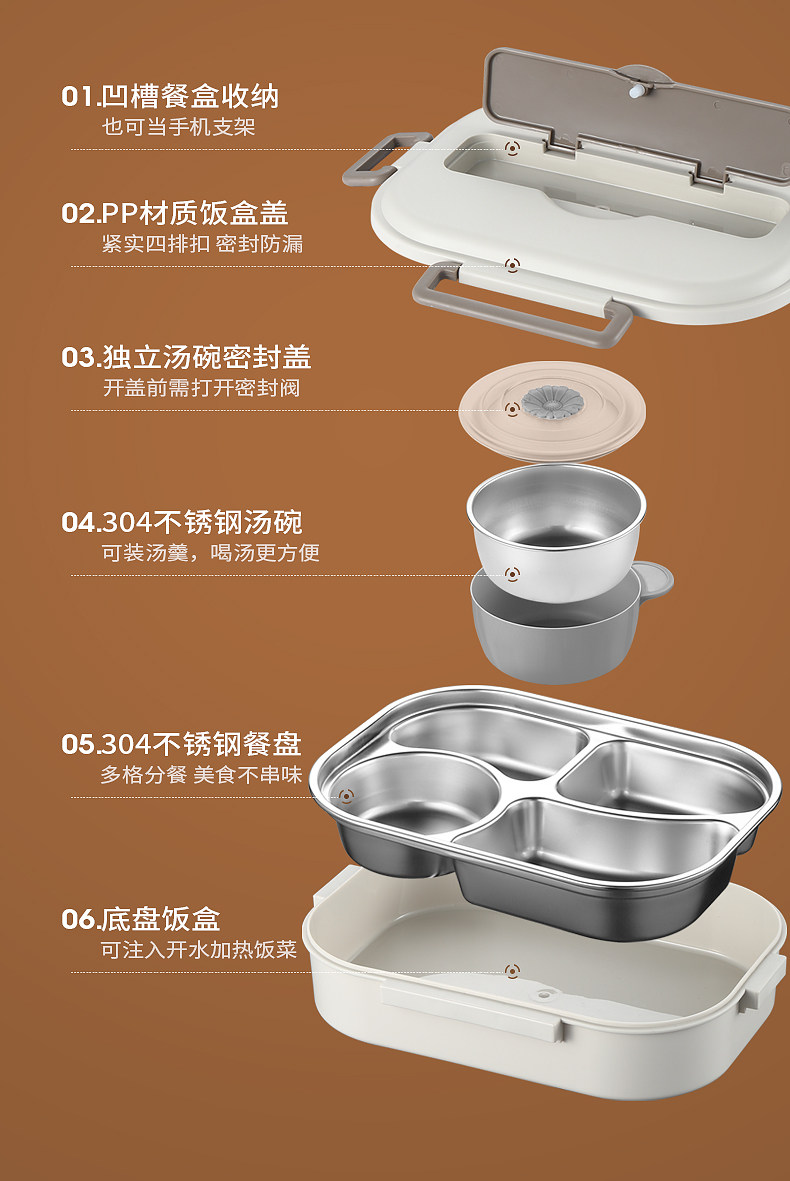 01.凹槽餐盒收纳
也可当手机支架

02.PP材质饭盒盖
紧实四排扣 密封防漏

03.独立汤碗密封盖
开盖前需打开密封阀

04.304不锈钢汤碗
可装汤羹，喝汤更方便

05.304不锈钢餐盘
多格分餐 美食不串味

06.底盘饭盒
可注入开水加热饭菜