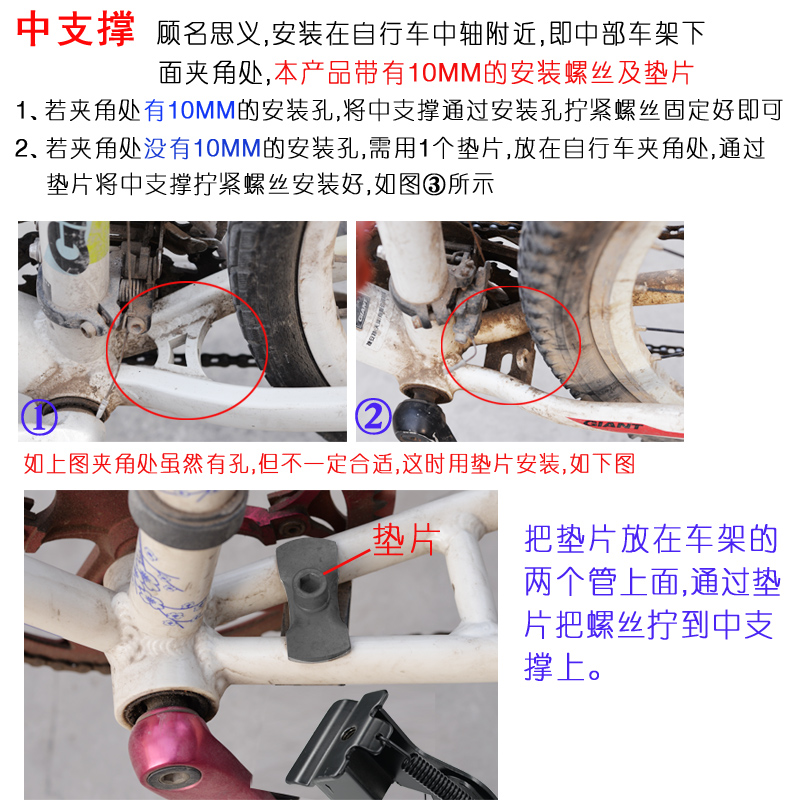 中支撑 顾名思义,安装在自行车中轴附近,即中部车架下面夹角处,本产品带有10MM的安装螺丝及垫片

1、若夹角处有10MM的安装孔,将中支撑通过安装孔拧紧螺丝固定好即可

2、若夹角处没有10MM的安装孔,需用1个垫片,放在自行车夹角处,通过垫片将中支撑拧紧螺丝安装好,如图③所示

①

②

GIANT

如上图夹角处虽然有孔,但不一定合适,这时用垫片安装,如下图

垫片

把垫片放在车架的两个管上面,通过垫片把螺丝拧到中支撑上。