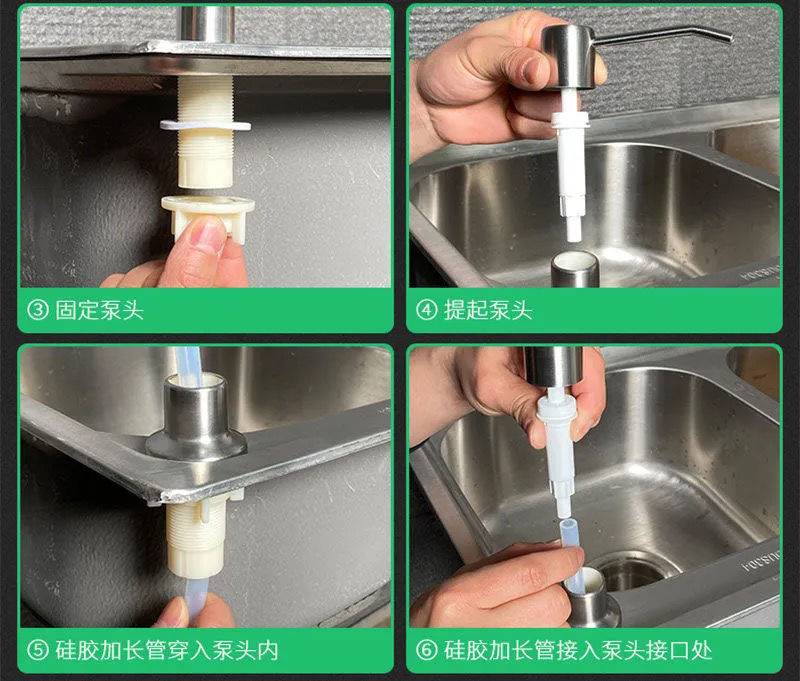 ③ 固定泵头

④ 提起泵头

⑤ 硅胶加长管穿入泵头内

⑥ 硅胶加长管接入泵头接口处