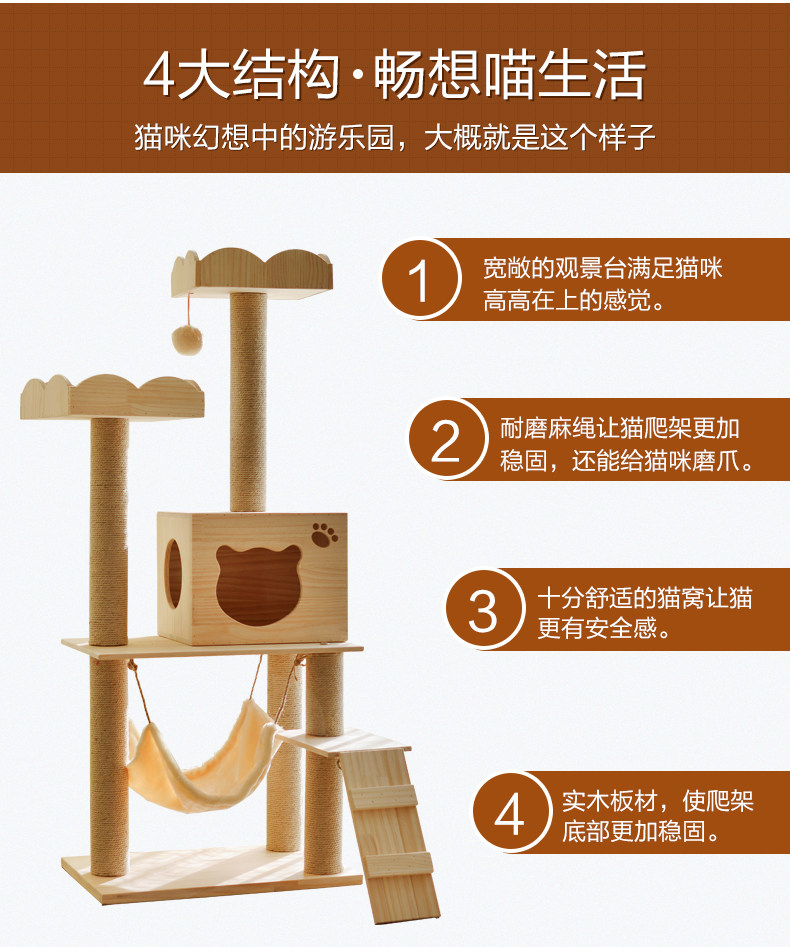 4大结构·畅想喵生活

猫咪幻想中的游乐园，大概就是这个样子

1 宽敞的观景台满足猫咪高高在上的感觉。

2 耐磨麻绳让猫爬架更加稳固，还能给猫咪磨爪。

3 十分舒适的猫窝让猫更有安全感。

4 实木板材，使爬架底部更加稳固。