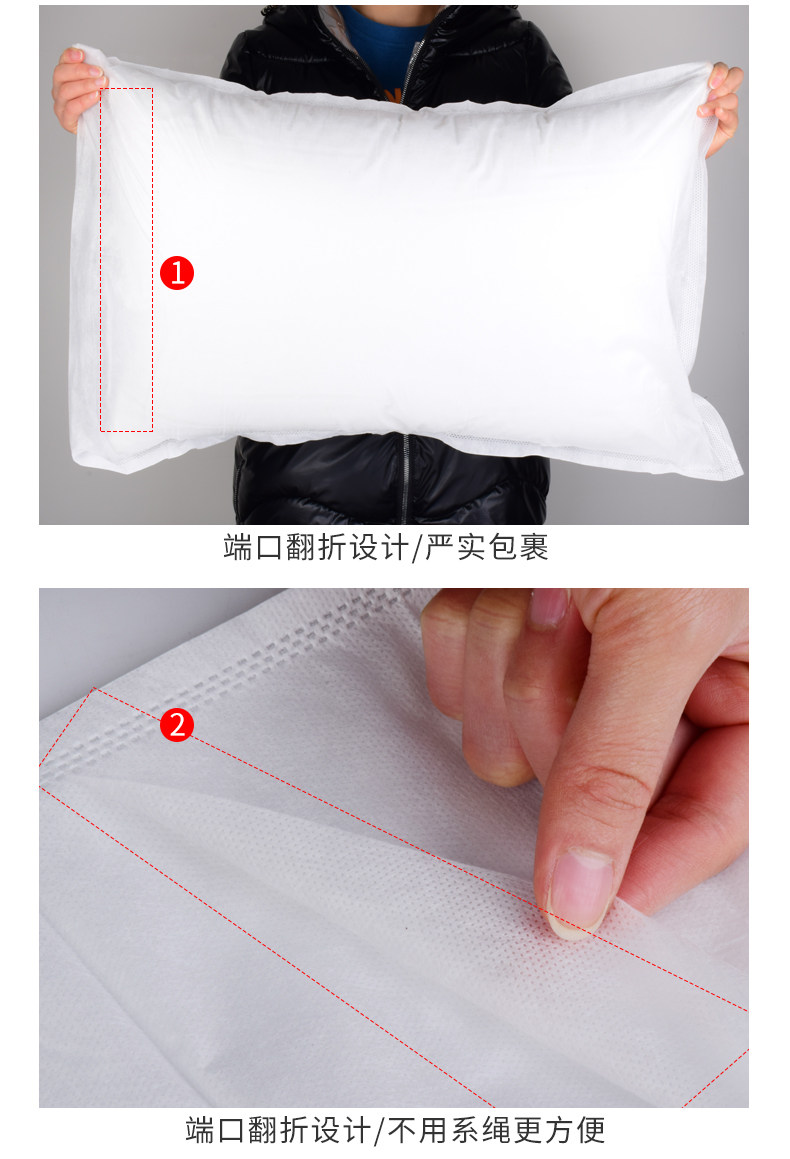 1

端口翻折设计/严实包裹

2

端口翻折设计/不用系绳更方便