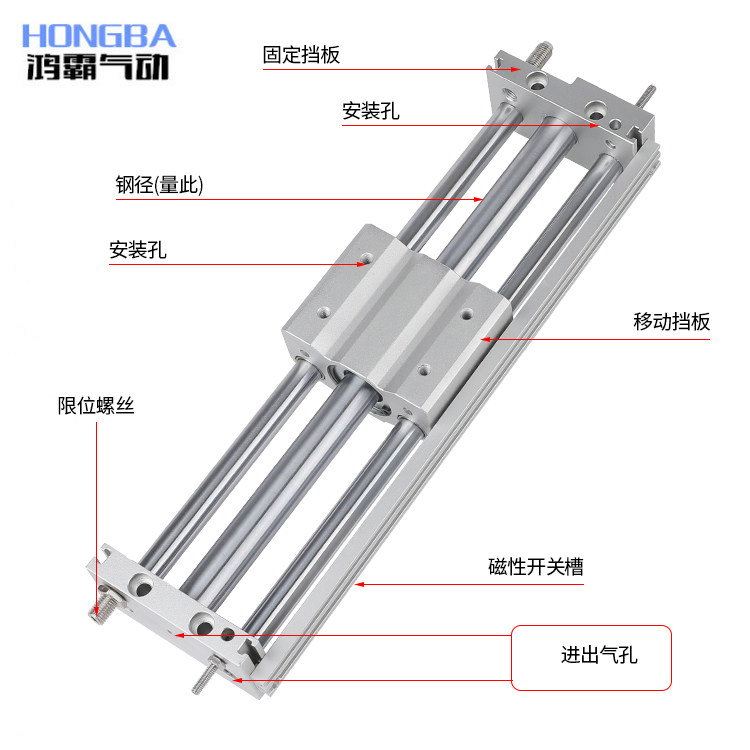 HONGBA
鸿霸气动

固定挡板

安装孔

钢径(量此)

安装孔

移动挡板

限位螺丝

磁性开关槽

进出气孔