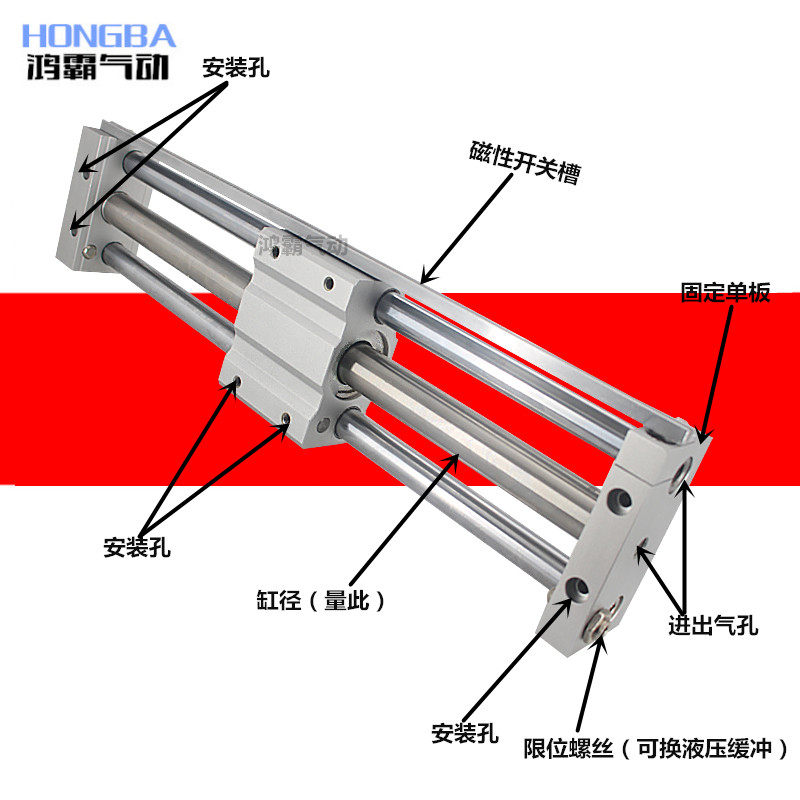 HONGBA
鸿霸气动

安装孔

磁性开关槽

鸿霸气动

固定单板

安装孔

缸径（量此）

进出气孔

安装孔

限位螺丝（可换液压缓冲）