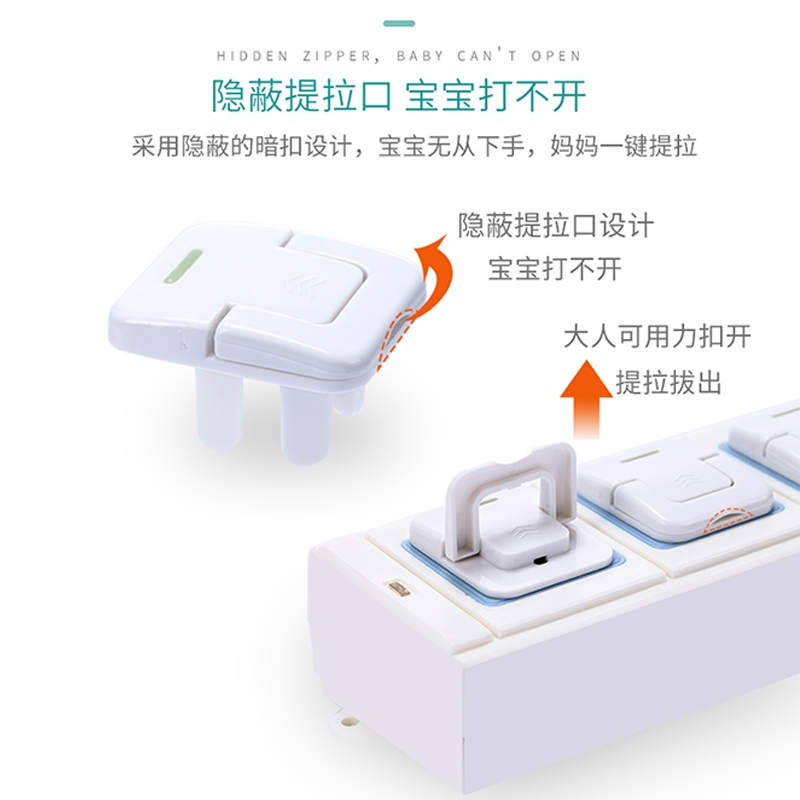 HIDDEN ZIPPER, BABY CAN'T OPEN

隐蔽提拉口 宝宝打不开

采用隐蔽的暗扣设计，宝宝无从下手，妈妈一键提拉

隐蔽提拉口设计
宝宝打不开

大人可用力扣开
提拉拔出