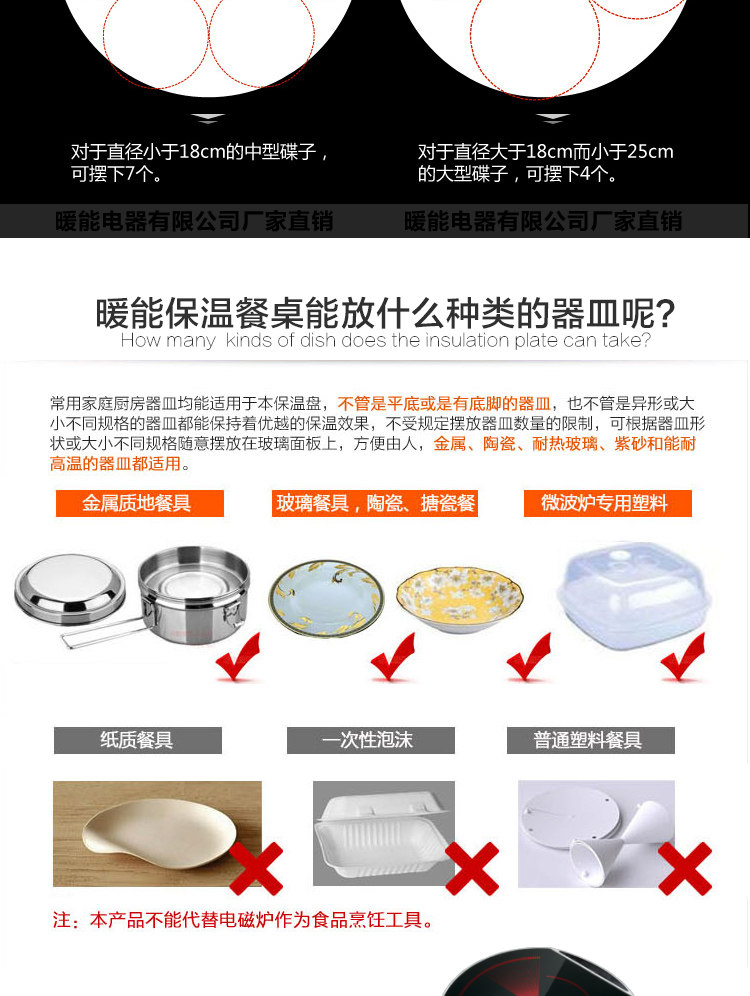 对于直径小于18cm的中型碟子，可摆下7个。

对于直径大于18cm而小于25cm的大型碟子，可摆下4个。

暖能电器有限公司厂家直销

暖能电器有限公司厂家直销

暖能保温餐桌能放什么种类的器皿呢?
How many kinds of dish does the insulation plate can take?

常用家庭厨房器皿均能适用于本保温盘，不管是平底或是有底脚的器皿，也不管是异形或大小不同规格的器皿都能保持着优越的保温效果，不受规定摆放器皿数量的限制，可根据器皿形状或大小不同规格随意摆放在玻璃面板上，方便由人，金属、陶瓷、耐热玻璃、紫砂和能耐高温的器皿都适用。

金属质地餐具

玻璃餐具，陶瓷、搪瓷餐

微波炉专用塑料

纸质餐具

一次性泡沫

普通塑料餐具

注：本产品不能代替电磁炉作为食品烹饪工具。