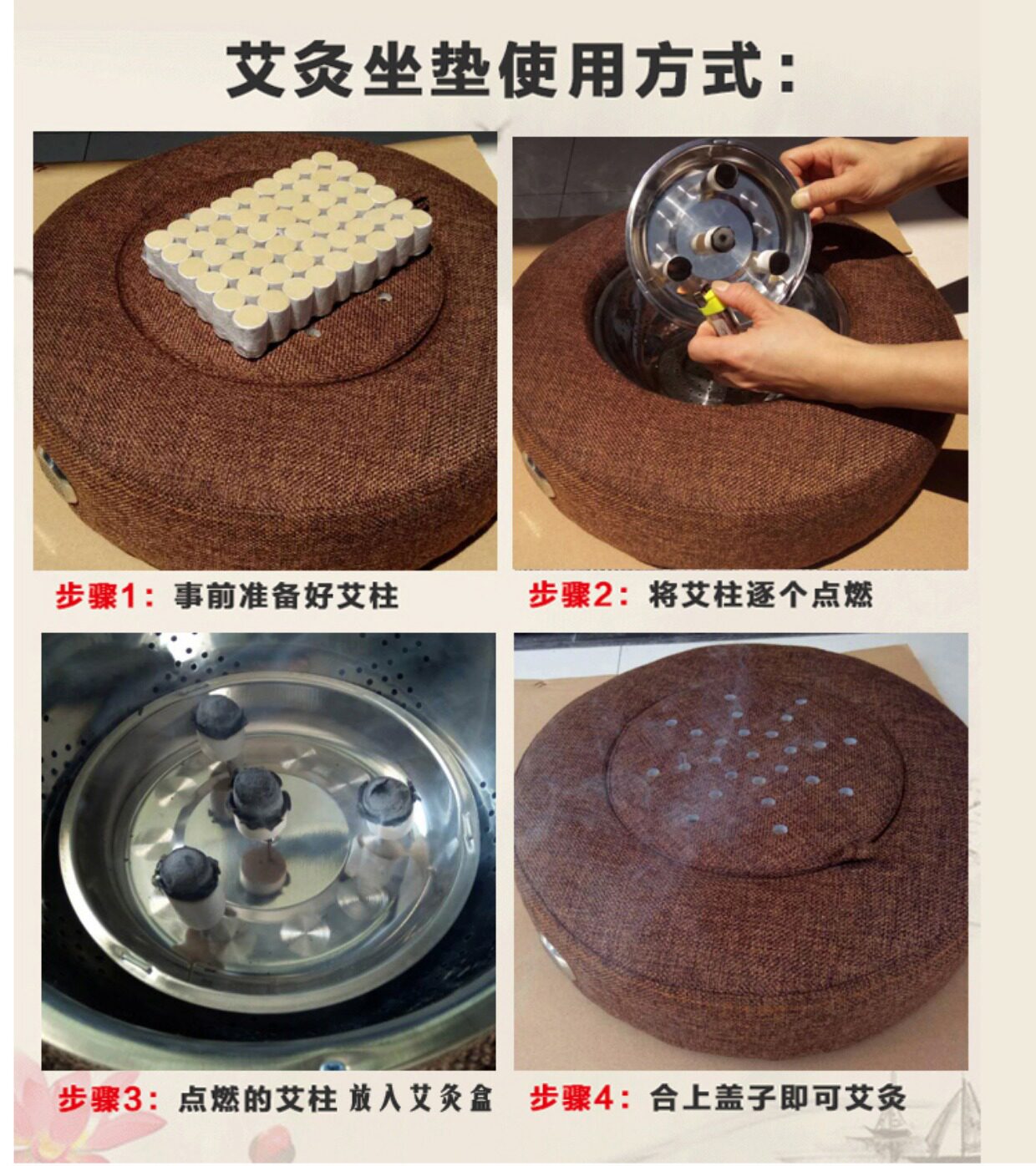 艾灸坐垫使用方式：

步骤1：事前准备好艾柱

步骤2：将艾柱逐个点燃

步骤3：点燃的艾柱 放入艾灸盒

步骤4：合上盖子即可艾灸