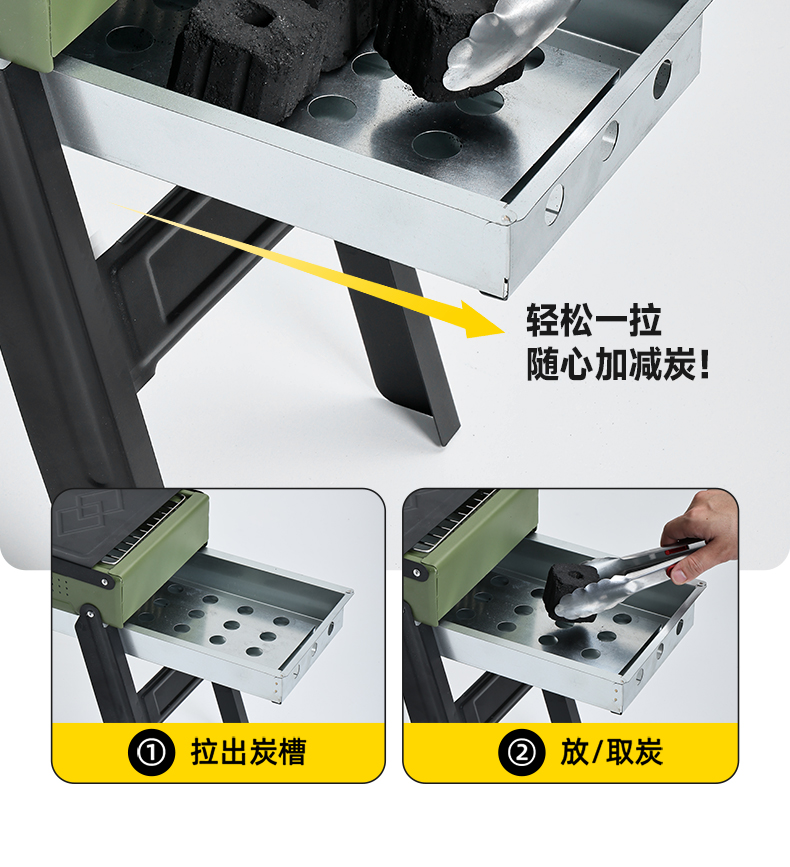 轻松一拉
随心加减炭!

① 拉出炭槽

② 放/取炭