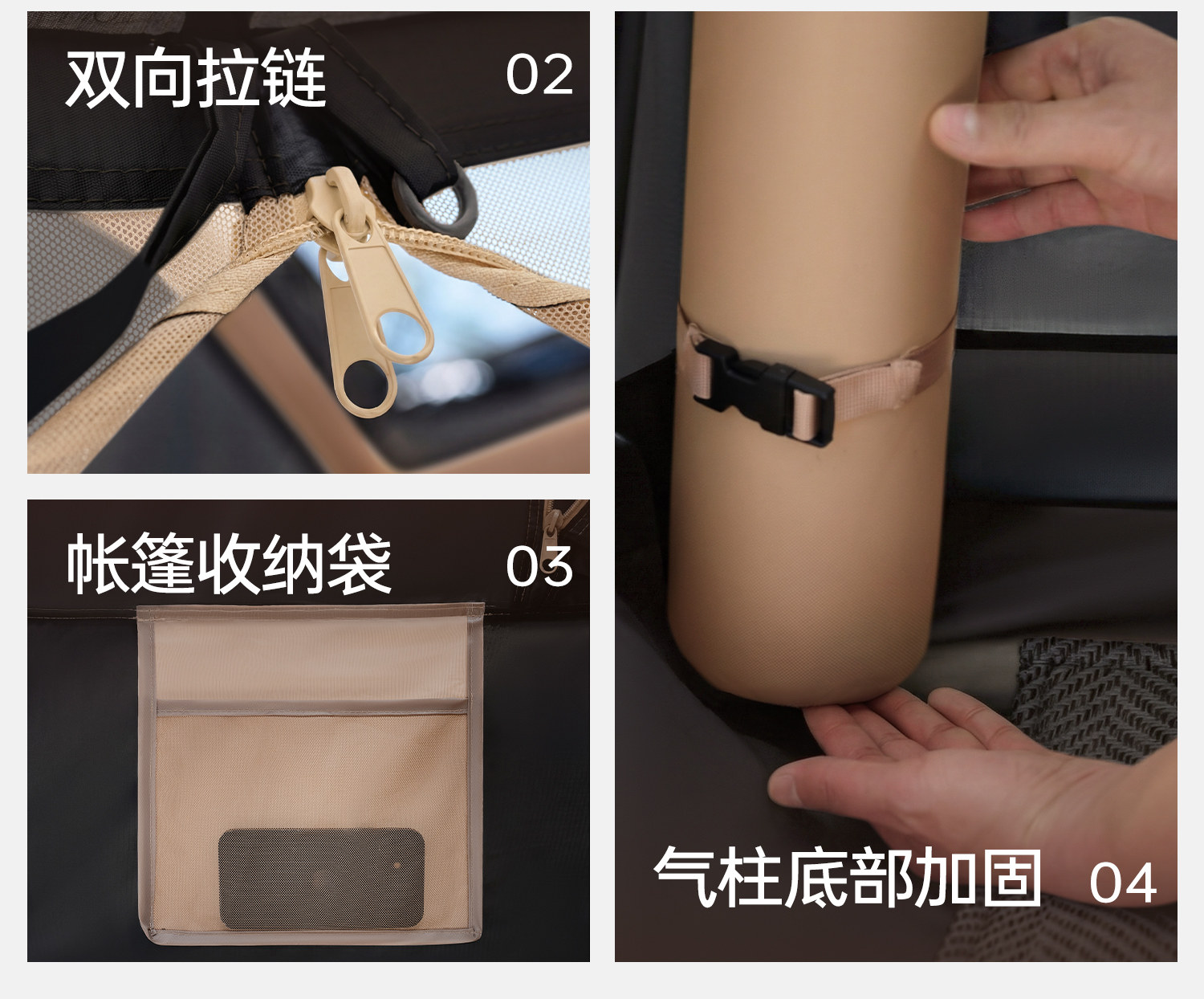 双向拉链 02

帐篷收纳袋 03

气柱底部加固 04