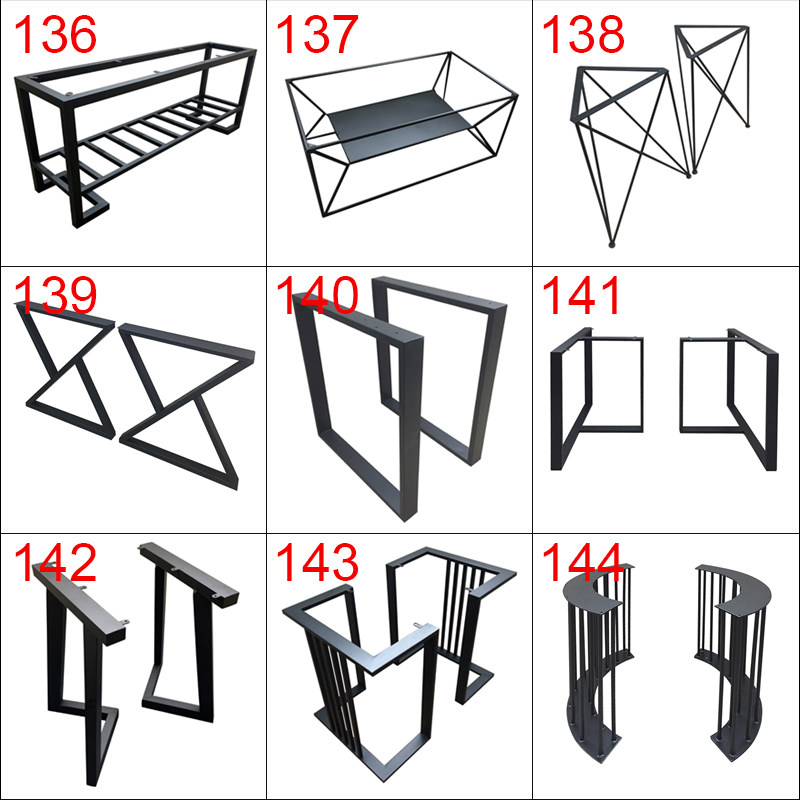 136

137

138

139

140

141

142

143

144