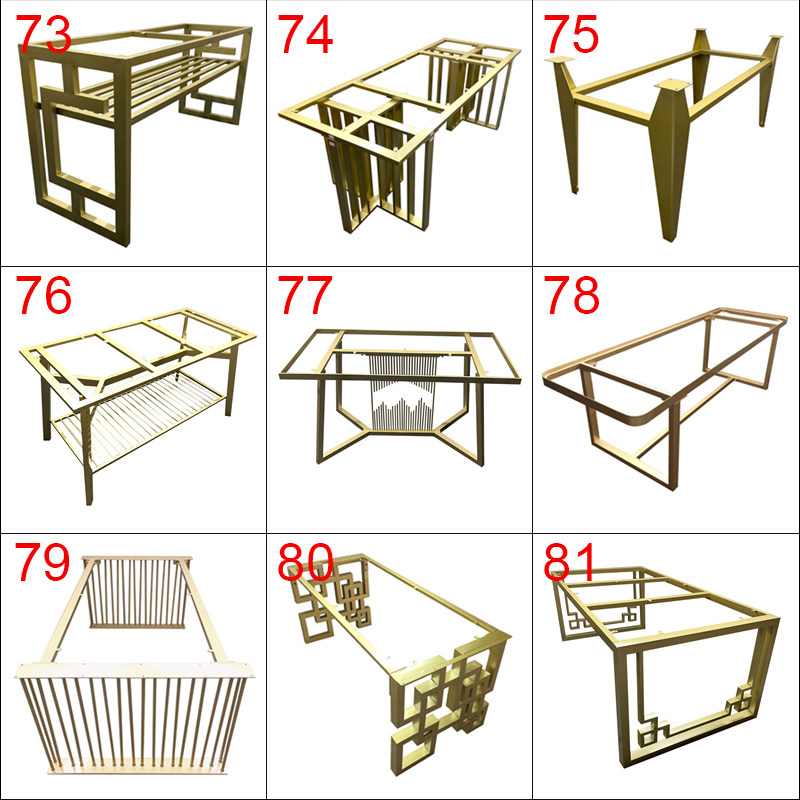 73

74

75

76

77

78

79

80

81