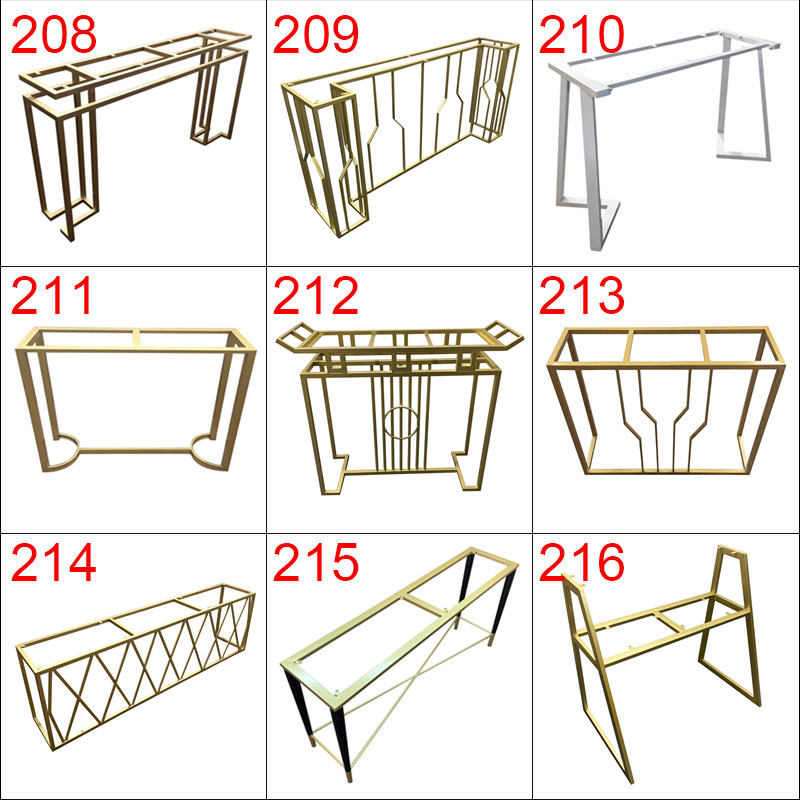 208

209

210

211

212

213

214

215

216