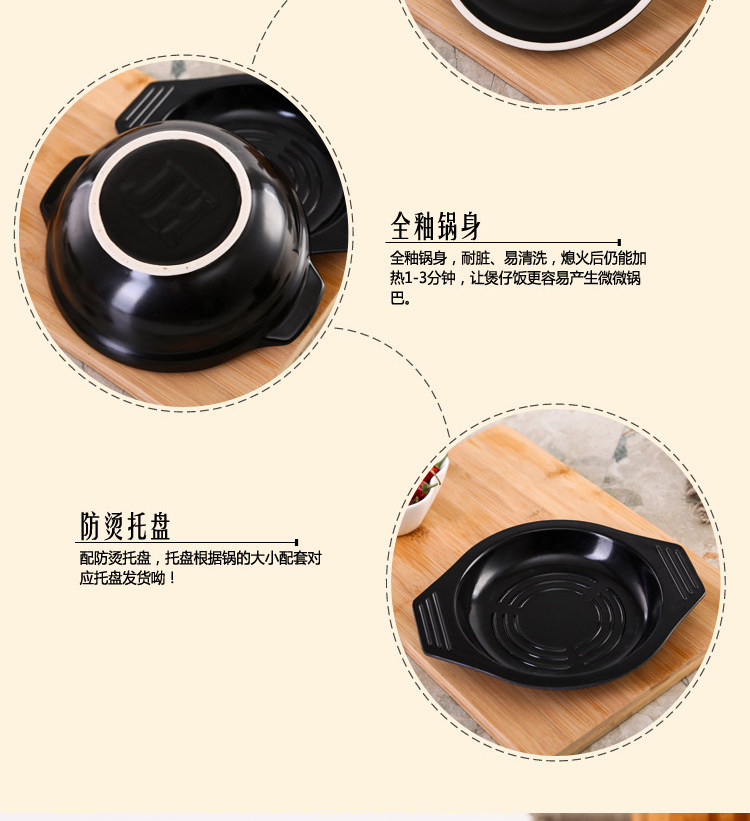 全釉锅身

全釉锅身，耐脏、易清洗，熄火后仍能加热1-3分钟，让煲仔饭更容易产生微微锅巴。

防烫托盘

配防烫托盘，托盘根据锅的大小配套对应托盘发货呦！