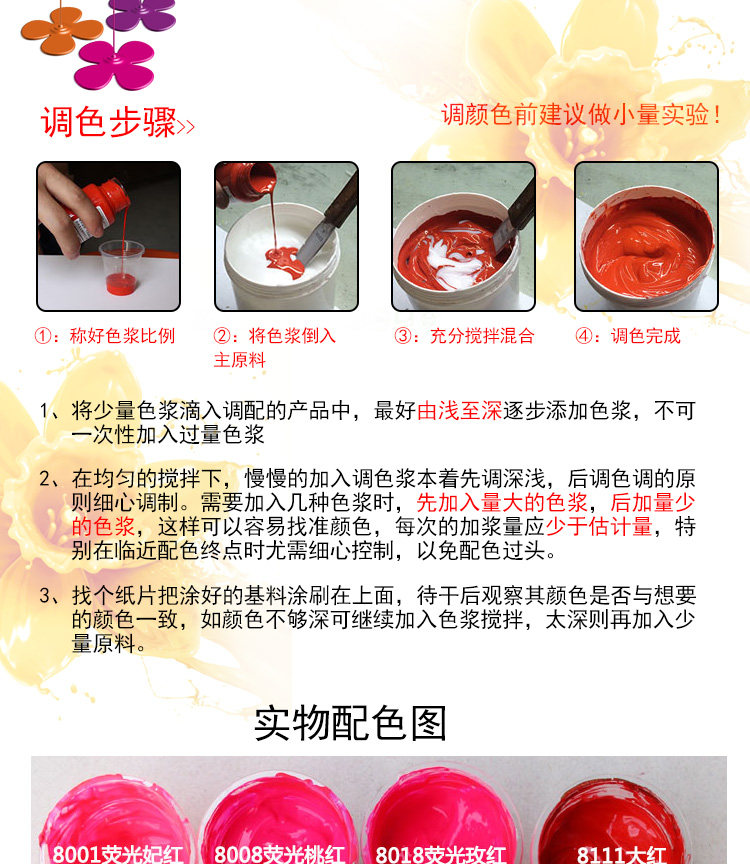 调色步骤>>

调颜色前建议做小量实验！

①：称好色浆比例

②：将色浆倒入主原料

③：充分搅拌混合

④：调色完成

1、将少量色浆滴入调配的产品中，最好由浅至深逐步添加色浆，不可一次性加入过量色浆

2、在均匀的搅拌下，慢慢的加入调色浆本着先调深浅，后调色调的原则细心调制。需要加入几种色浆时，先加入量大的色浆，后加量少的色浆，这样可以容易找准颜色，每次的加浆量应少于估计量，特别在临近配色终点时尤需细心控制，以免配色过头。

3、找个纸片把涂好的基料涂刷在上面，待干后观察其颜色是否与想要的颜色一致，如颜色不够深可继续加入色浆搅拌，太深则再加入少量原料。

实物配色图

8001荧光妃红

8008荧光桃红

8018荧光玫红

8111大红