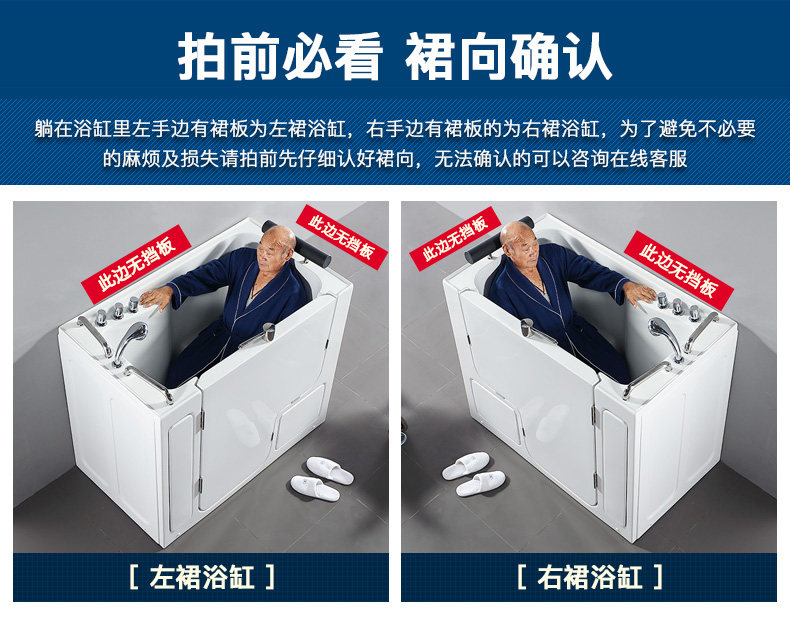 拍前必看 裙向确认

躺在浴缸里左手边有裙板为左裙浴缸，右手边有裙板的为右裙浴缸，为了避免不必要的麻烦及损失请拍前先仔细认好裙向，无法确认的可以咨询在线客服

此边无挡板

此边无挡板

[ 左裙浴缸 ]

此边无挡板

此边无挡板

[ 右裙浴缸 ]