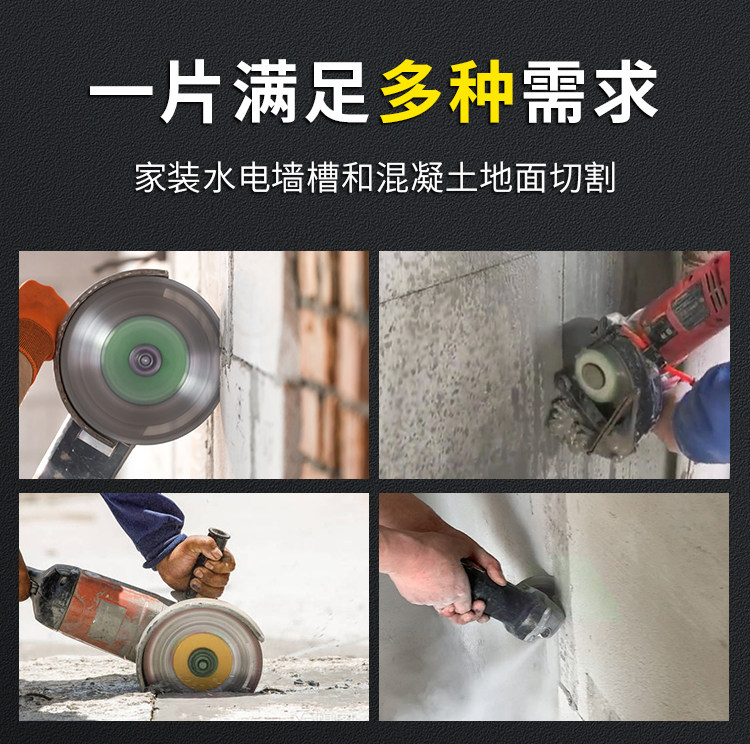 一片满足多种需求

家装水电墙槽和混凝土地面切割