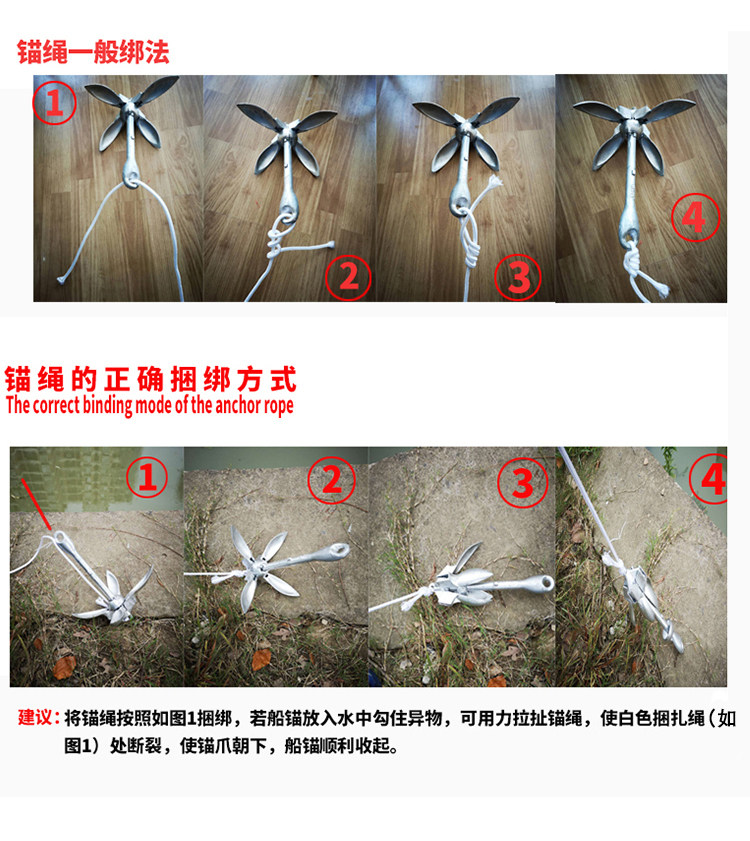 锚绳一般绑法

①

②

③

④

锚绳的正确捆绑方式
The correct binding mode of the anchor rope

①

②

③

④

建议：将锚绳按照如图1捆绑，若船锚放入水中勾住异物，可用力拉扯锚绳，使白色捆扎绳（如图1）处断裂，使锚爪朝下，船锚顺利收起。