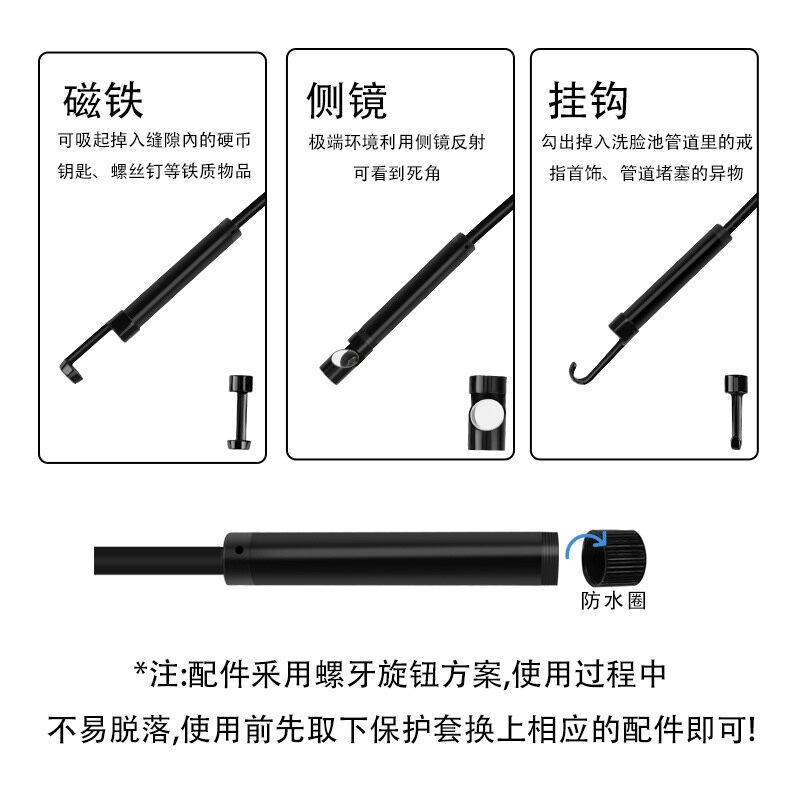 磁铁

可吸起掉入缝隙内的硬币钥匙、螺丝钉等铁质物品

侧镜

极端环境利用侧镜反射可看到死角

挂钩

勾出掉入洗脸池管道里的戒指首饰、管道堵塞的异物

防水圈

*注:配件采用螺牙旋钮方案,使用过程中不易脱落,使用前先取下保护套换上相应的配件即可!