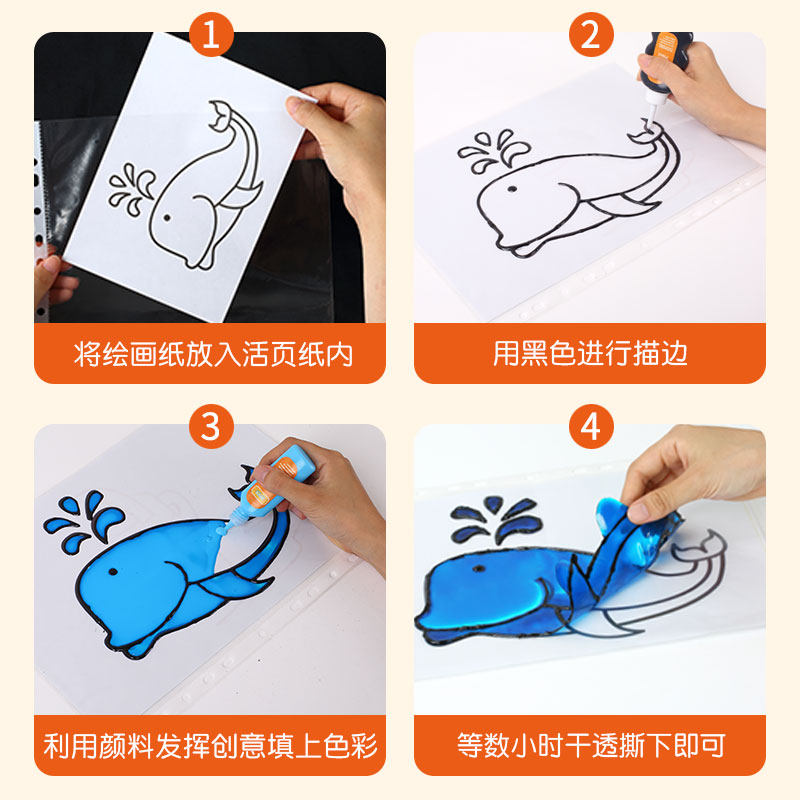 1
将绘画纸放入活页纸内

2
用黑色进行描边

3
利用颜料发挥创意填上色彩

4
等数小时干透撕下即可