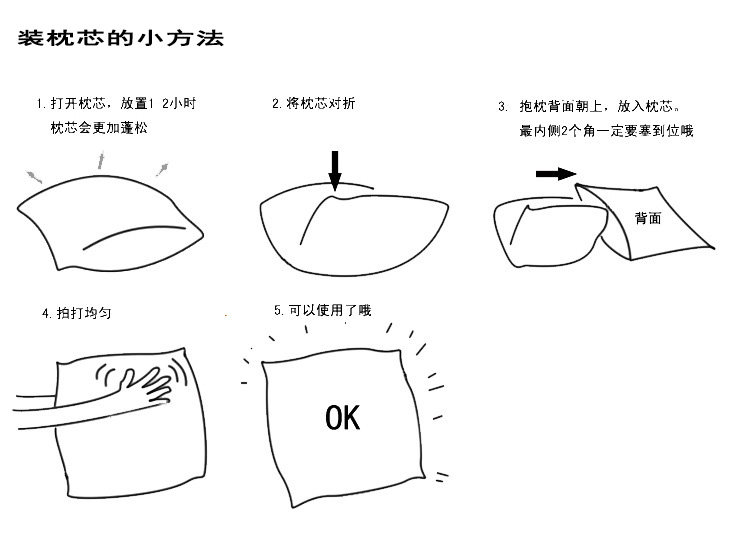 装枕芯的小方法

1. 打开枕芯，放置1 2小时
枕芯会更加蓬松

2. 将枕芯对折

3. 抱枕背面朝上，放入枕芯。
最内侧2个角一定要塞到位哦

背面

4. 拍打均匀

5. 可以使用了哦

OK