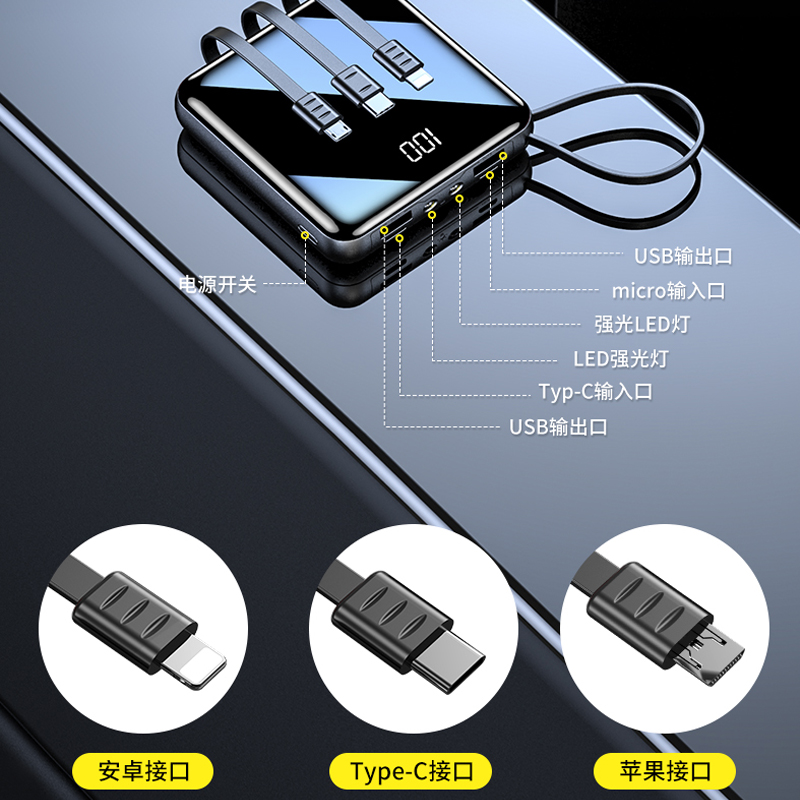 100

电源开关

USB输出口

micro输入口

强光LED灯

LED强光灯

Typ-C输入口

USB输出口

安卓接口

Type-C接口

苹果接口