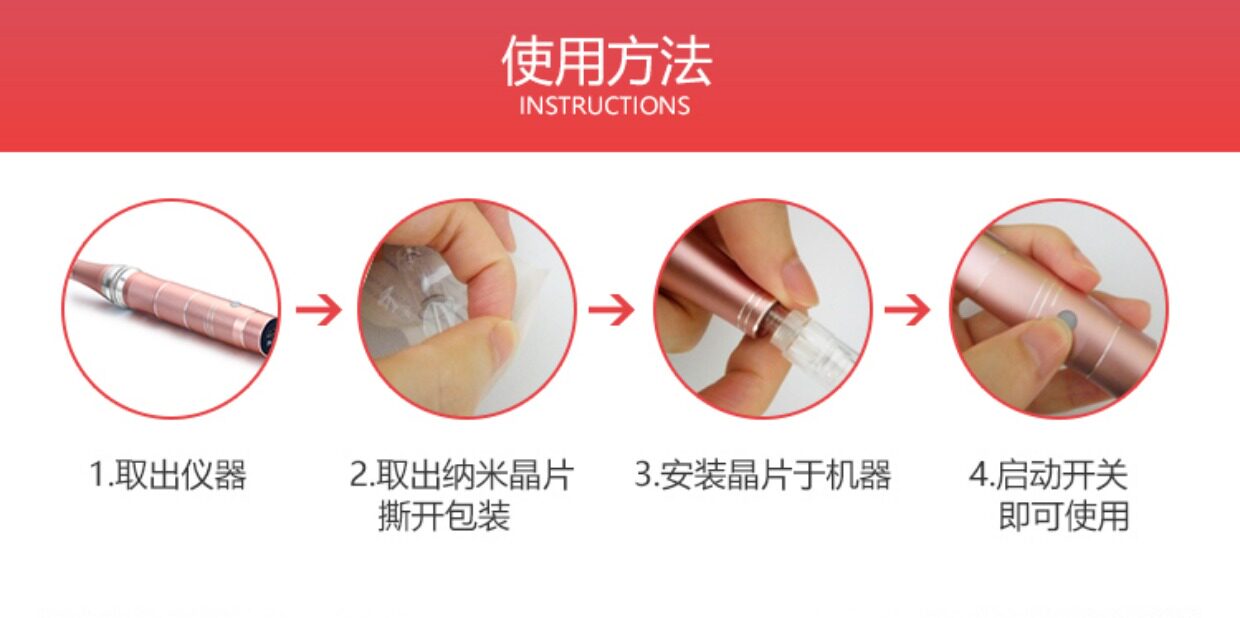 使用方法
INSTRUCTIONS

1.取出仪器

2.取出纳米晶片
撕开包装

3.安装晶片于机器

4.启动开关
即可使用