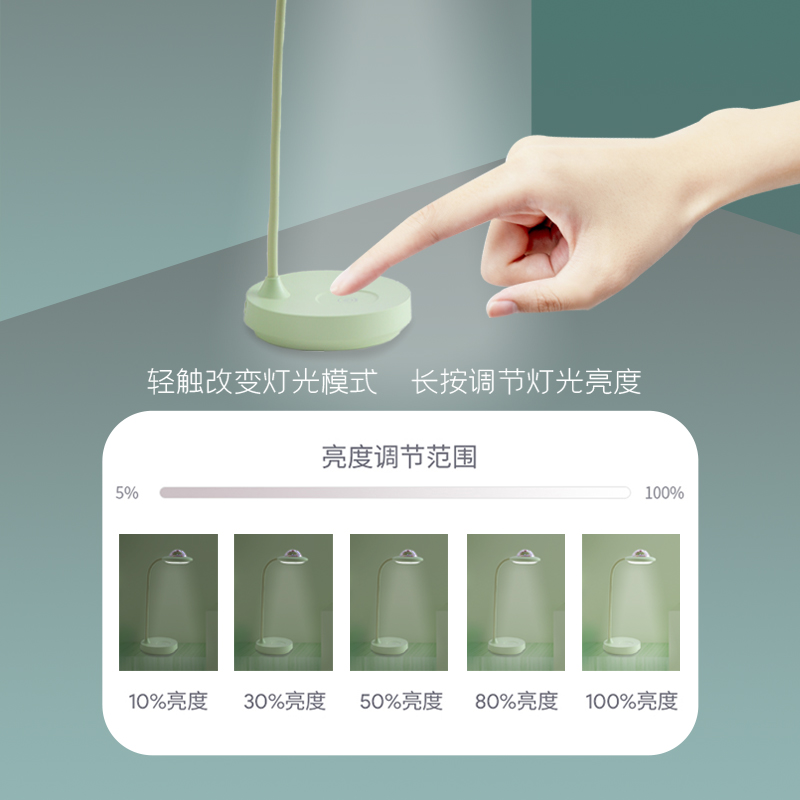 轻触改变灯光模式　长按调节灯光亮度

亮度调节范围

5%

100%

10%亮度

30%亮度

50%亮度

80%亮度

100%亮度