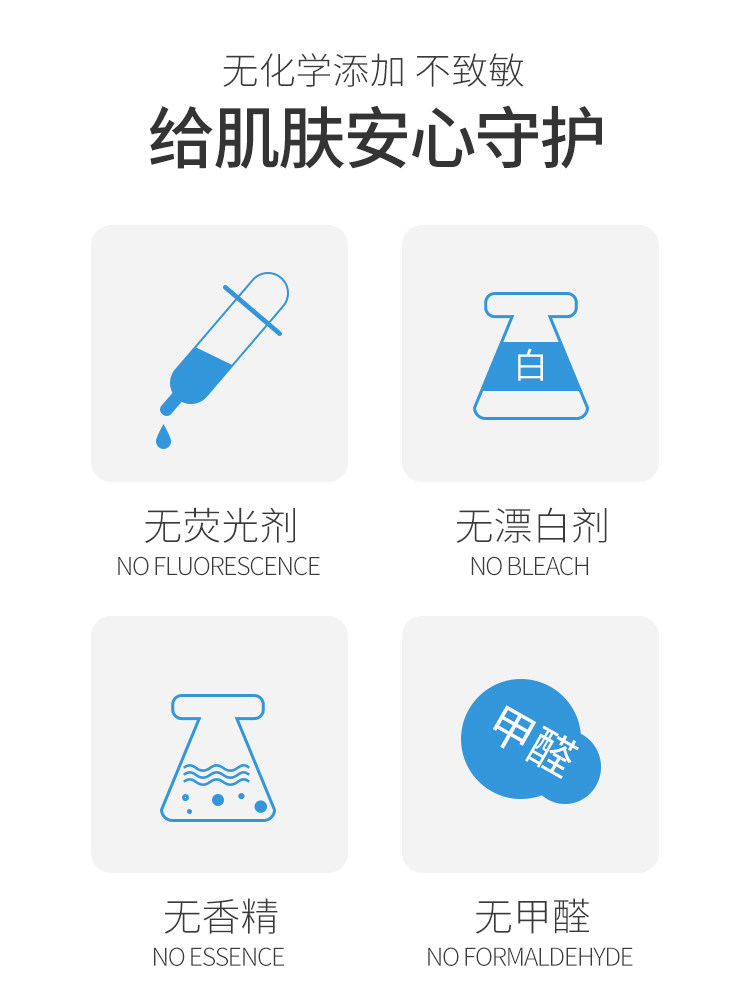 无化学添加 不致敏

给肌肤安心守护

白

无荧光剂
NO FLUORESCENCE

无漂白剂
NO BLEACH

甲醛

无香精
NO ESSENCE

无甲醛
NO FORMALDEHYDE