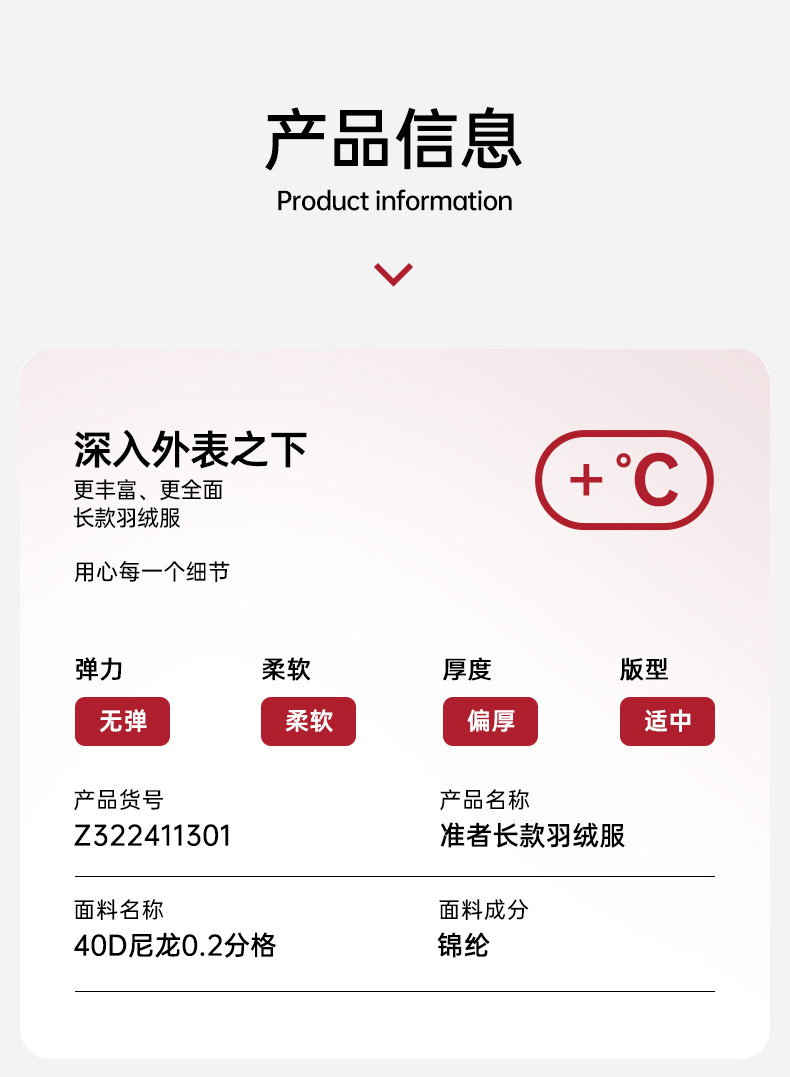 产品信息
Product information

深入外表之下
更丰富、更全面
长款羽绒服

用心每一个细节

+ °C

弹力
无弹

柔软
柔软

厚度
偏厚

版型
适中

产品货号
Z322411301

产品名称
准者长款羽绒服

面料名称
40D尼龙0.2分格

面料成分
锦纶