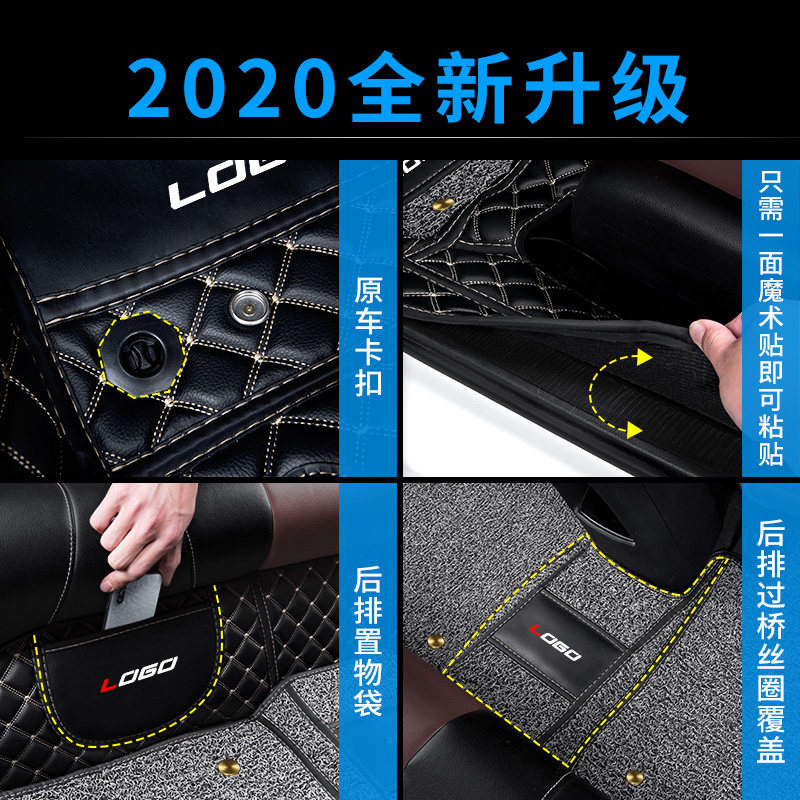 2020全新升级

LOGO

原车卡扣

只需一面魔术贴即可粘贴

LOGO

后排置物袋

LOGO

后排过桥丝圈覆盖