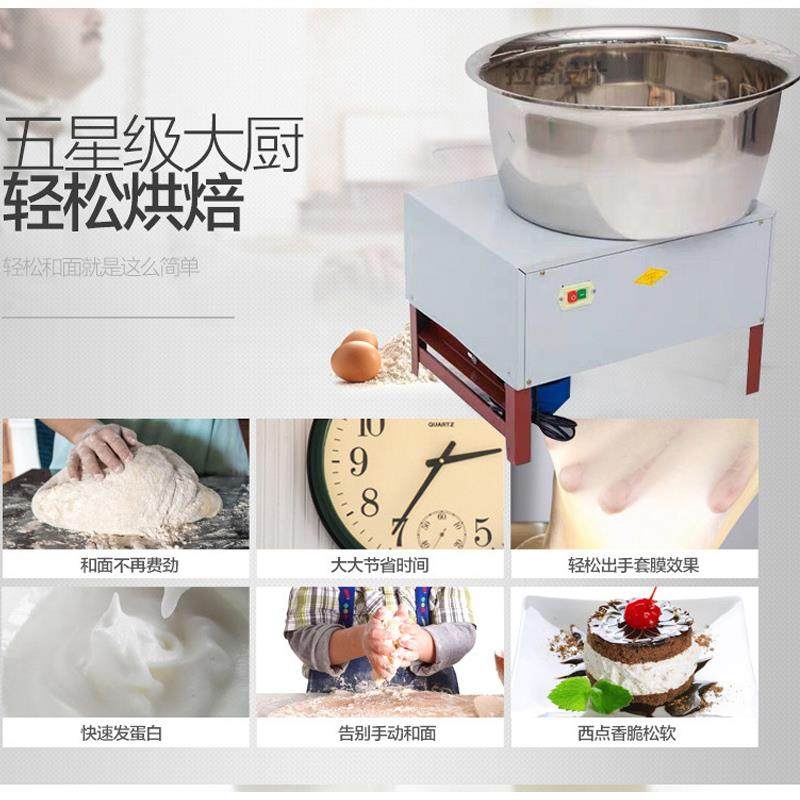 五星级大厨
轻松烘焙

轻松和面就是这么简单

QUARTZ
10
9
8
7
5

和面不再费劲

大大节省时间

轻松出手套膜效果

快速发蛋白

告别手动和面

西点香脆松软