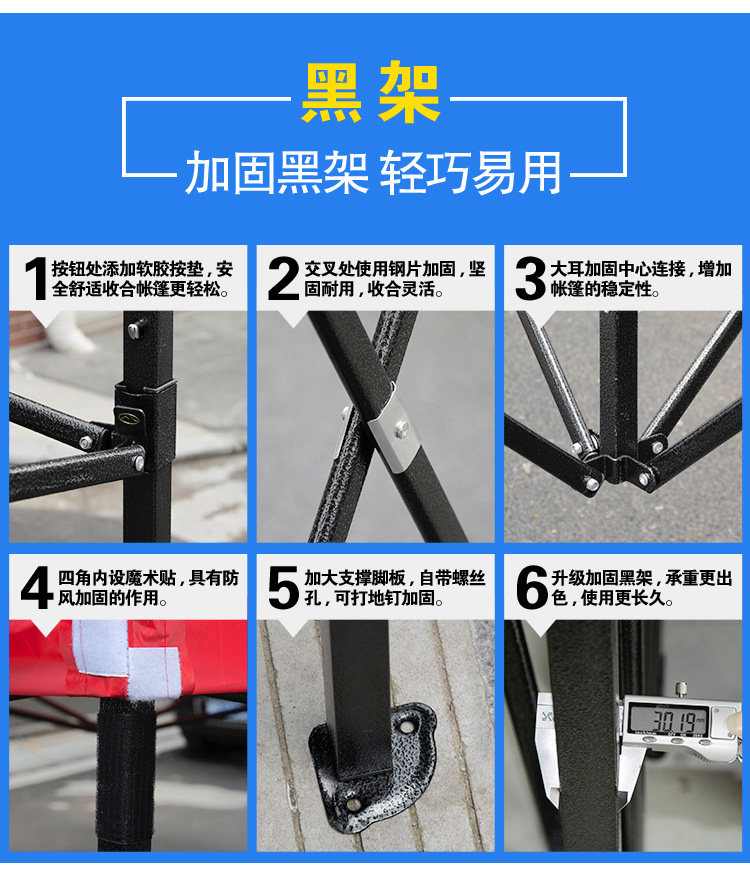 黑架

加固黑架 轻巧易用

1 按钮处添加软胶按垫，安全舒适收合帐篷更轻松。

2 交叉处使用钢片加固，坚固耐用，收合灵活。

3 大耳加固中心连接，增加帐篷的稳定性。

4 四角内设魔术贴，具有防风加固的作用。

5 加大支撑脚板，自带螺丝孔，可打地钉加固。

6 升级加固黑架，承重更出色，使用更长久。

30.19