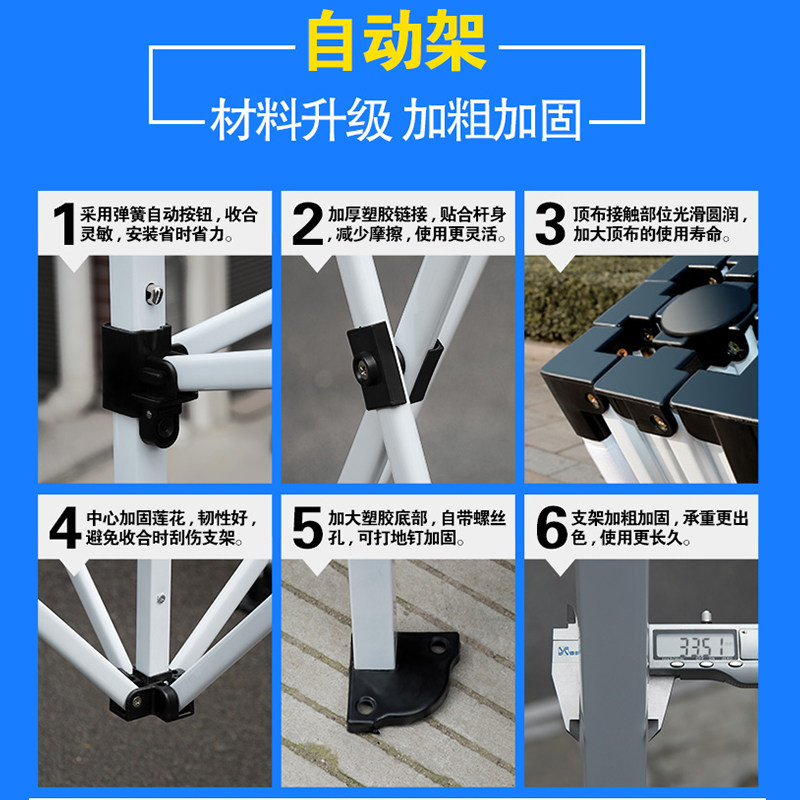 自动架

材料升级 加粗加固

1 采用弹簧自动按钮，收合灵敏，安装省时省力。

2 加厚塑胶链接，贴合杆身，减少摩擦，使用更灵活。

3 顶布接触部位光滑圆润，加大顶布的使用寿命。

4 中心加固莲花，韧性好，避免收合时刮伤支架。

5 加大塑胶底部，自带螺丝孔，可打地钉加固。

6 支架加粗加固，承重更出色，使用更长久。

33.51