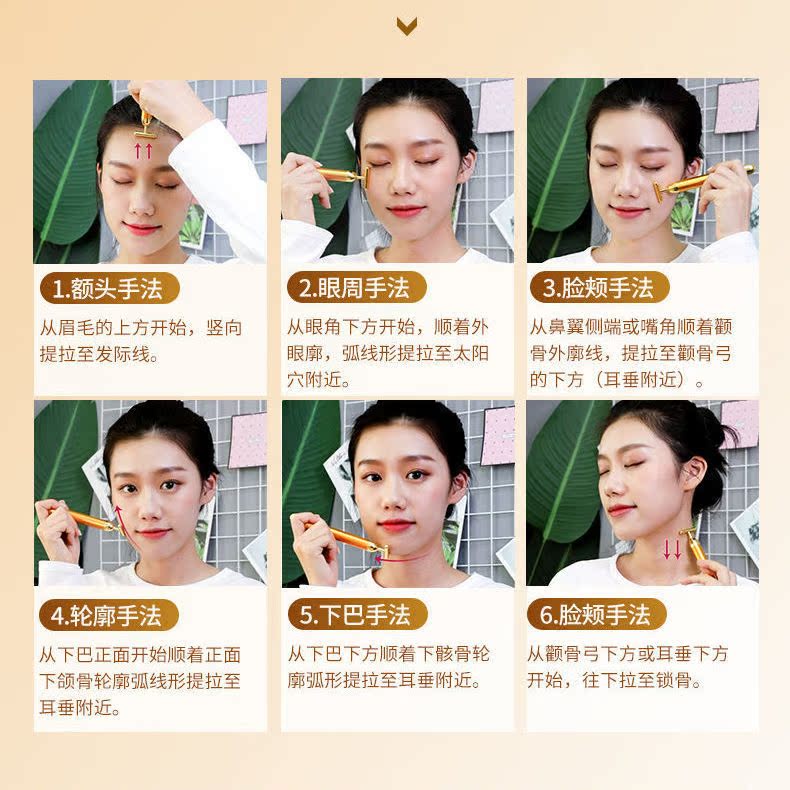 1.额头手法
从眉毛的上方开始，竖向提拉至发际线。

2.眼周手法
从眼角下方开始，顺着外眼廓，弧线形提拉至太阳穴附近。

3.脸颊手法
从鼻翼侧端或嘴角顺着颧骨外廓线，提拉至颧骨弓的下方（耳垂附近）。

4.轮廓手法
从下巴正面开始顺着正面下颌骨轮廓弧线形提拉至耳垂附近。

5.下巴手法
从下巴下方顺着下骸骨轮廓弧形提拉至耳垂附近。

6.脸颊手法
从颧骨弓下方或耳垂下方开始，往下拉至锁骨。