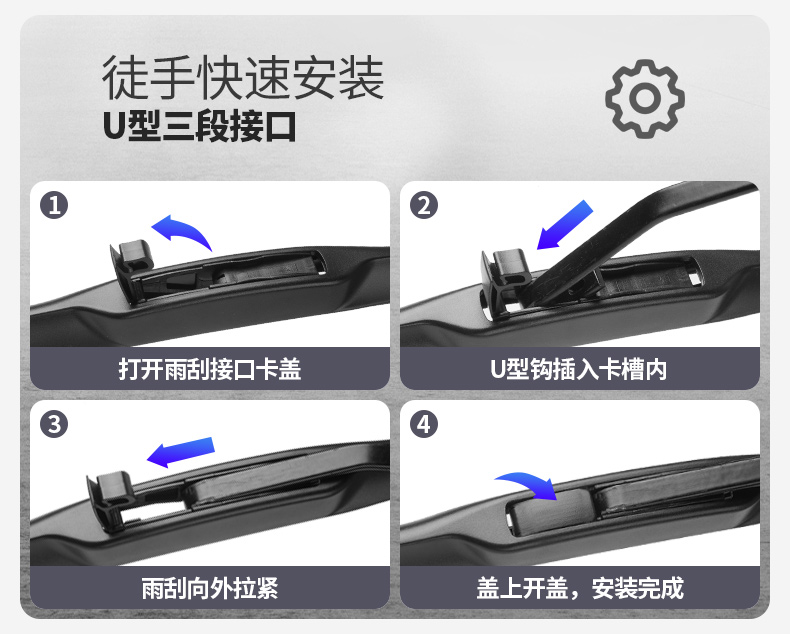 徒手快速安装
U型三段接口

1
打开雨刮接口卡盖

2
U型钩插入卡槽内

3
雨刮向外拉紧

4
盖上开盖，安装完成