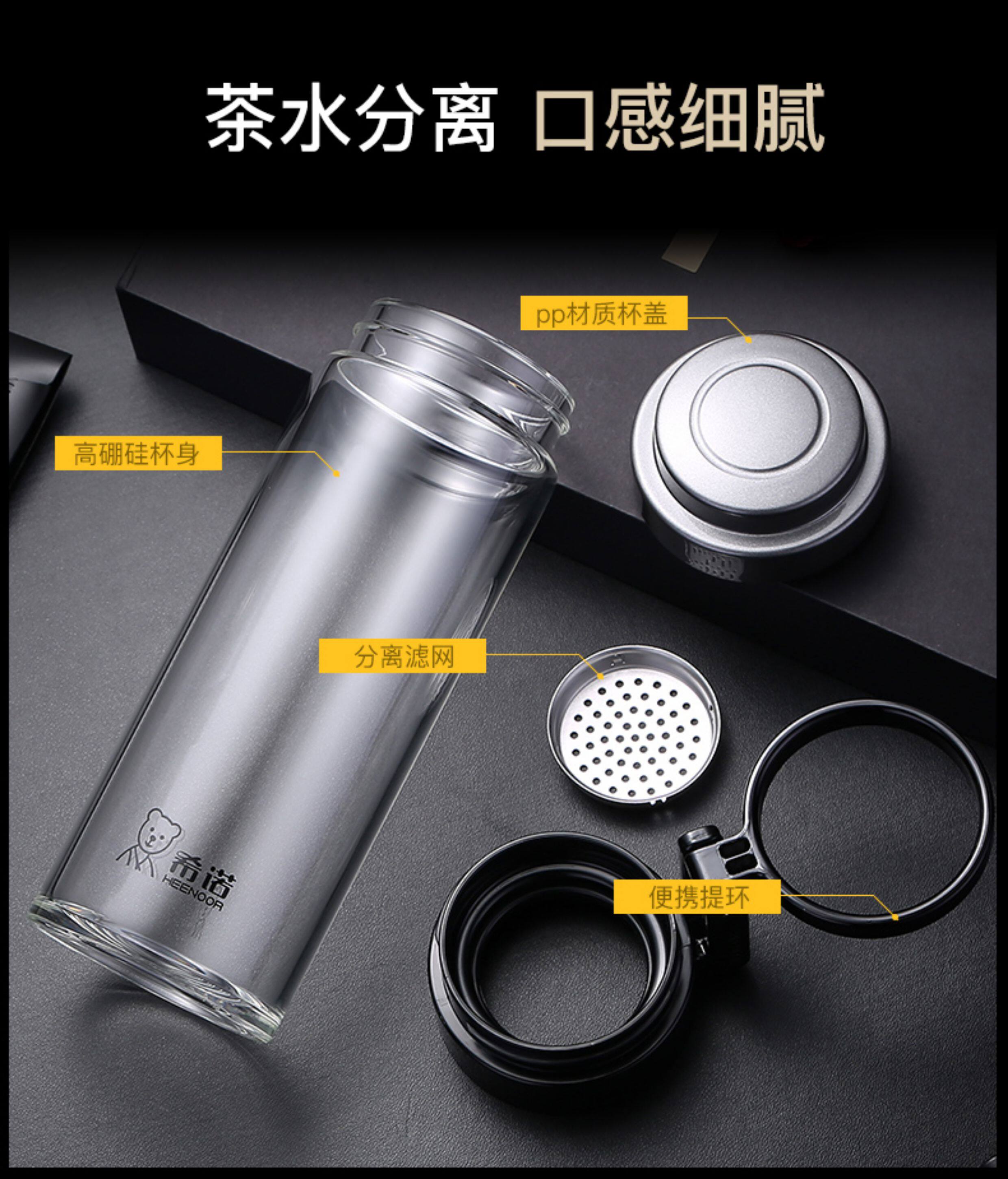 茶水分离 口感细腻

pp材质杯盖

高硼硅杯身

分离滤网

希诺
HEENOOR

便携提环