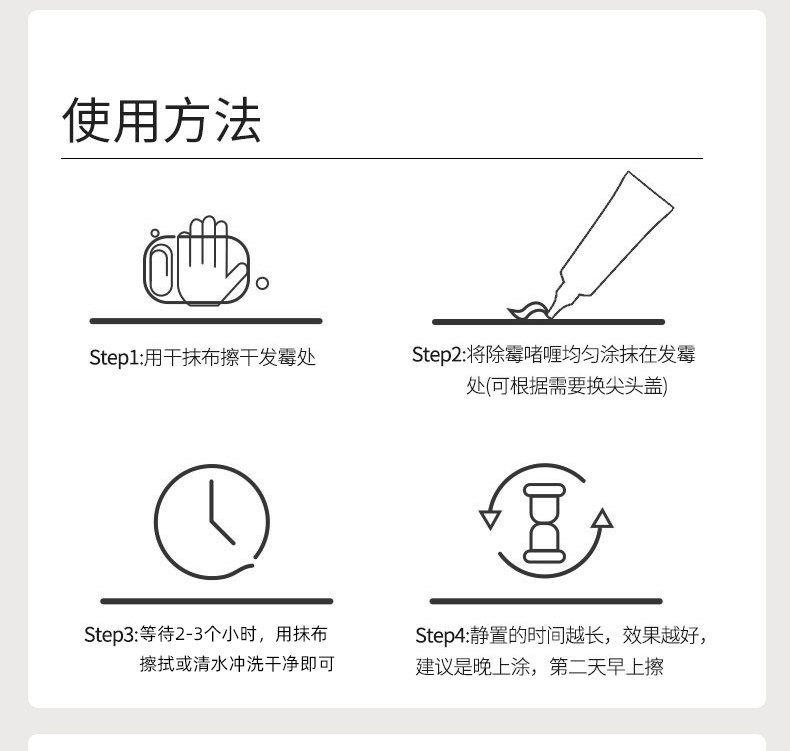 使用方法

Step1:用干抹布擦干发霉处

Step2:将除霉啫喱均匀涂抹在发霉处(可根据需要换尖头盖)

Step3:等待2-3个小时，用抹布擦拭或清水冲洗干净即可

Step4:静置的时间越长，效果越好，建议是晚上涂，第二天早上擦