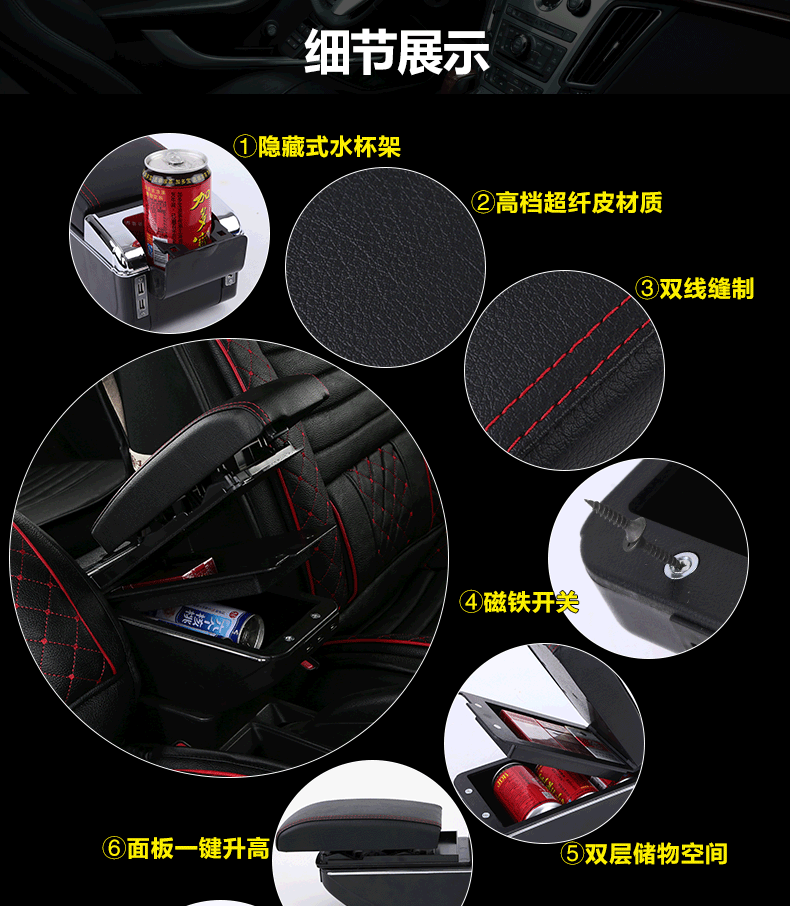 细节展示

①隐藏式水杯架

②高档超纤皮材质

③双线缝制

④磁铁开关

⑤双层储物空间

⑥面板一键升高