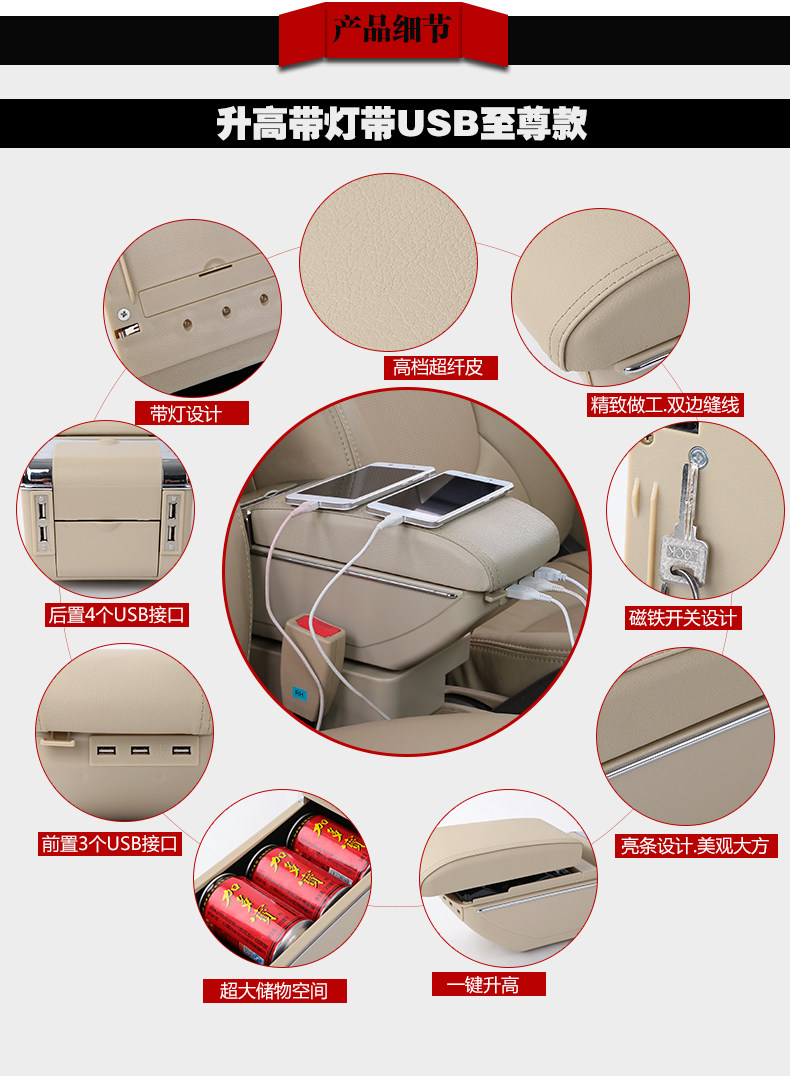 产品细节

升高带灯带USB至尊款

带灯设计

高档超纤皮

精致做工.双边缝线

后置4个USB接口

磁铁开关设计

前置3个USB接口

亮条设计.美观大方

加多宝

加多宝

加多宝

超大储物空间

一键升高