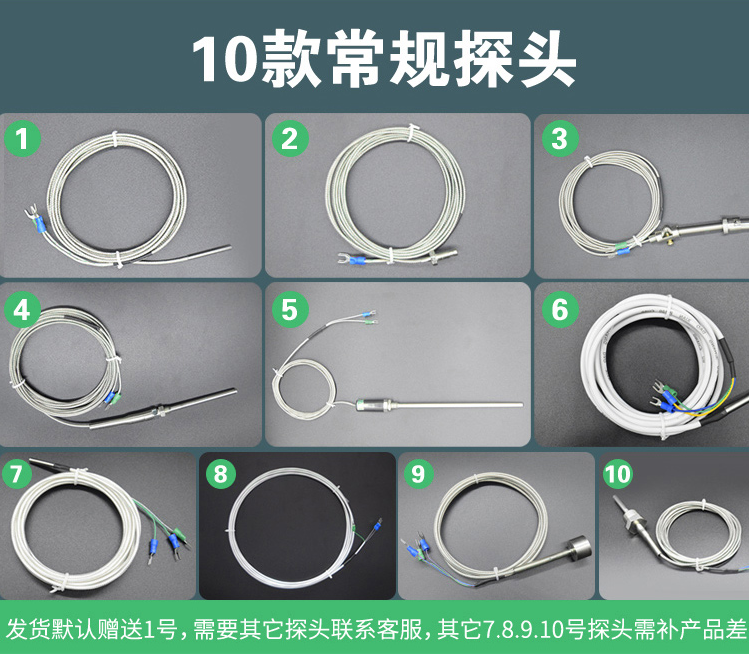 10款常规探头

1

2

3

4

5

6

7

8

9

10

发货默认赠送1号，需要其它探头联系客服，其它7.8.9.10号探头需补产品差