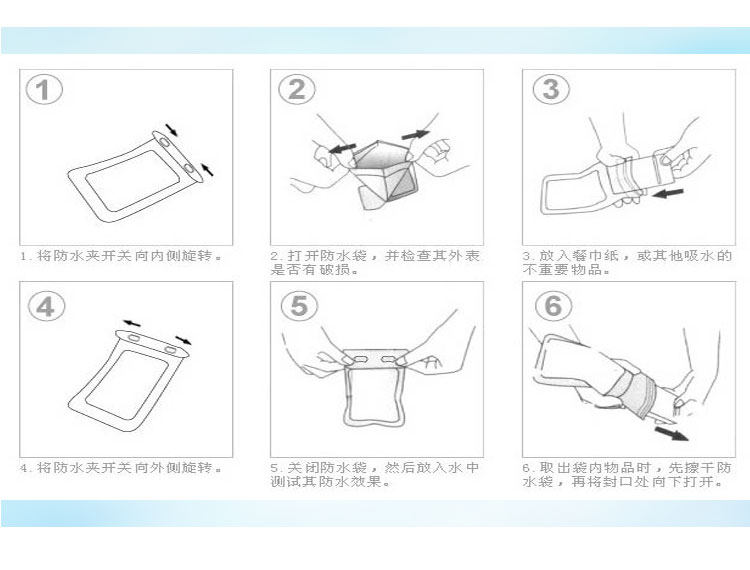 1

1. 将防水夹开关向内侧旋转。

2

2. 打开防水袋，并检查其外表是否有破损。

3

3. 放入餐巾纸，或其他吸水的不重要物品。

4

4. 将防水夹开关向外侧旋转。

5

5. 关闭防水袋，然后放入水中测试其防水效果。

6

6. 取出袋内物品时，先擦干防水袋，再将封口处向下打开。