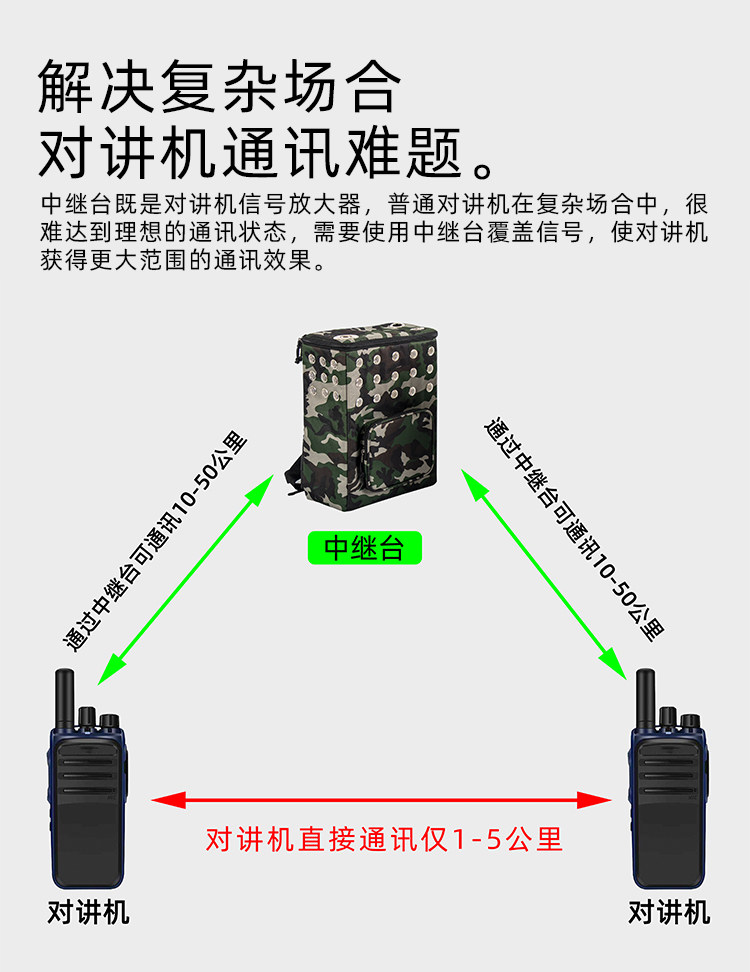 解决复杂场合
对讲机通讯难题。

中继台既是对讲机信号放大器，普通对讲机在复杂场合中，很难达到理想的通讯状态，需要使用中继台覆盖信号，使对讲机获得更大范围的通讯效果。

通过中继台可通讯10-50公里

中继台

通过中继台可通讯10-50公里

对讲机直接通讯仅1-5公里

对讲机

对讲机