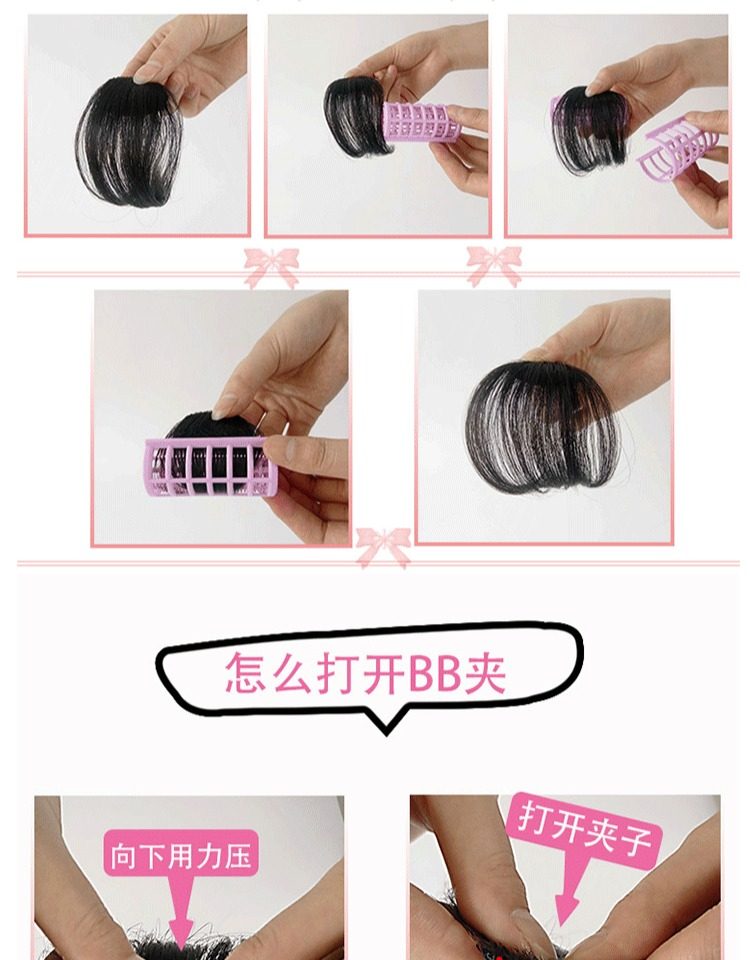 怎么打开BB夹

向下用力压

打开夹子