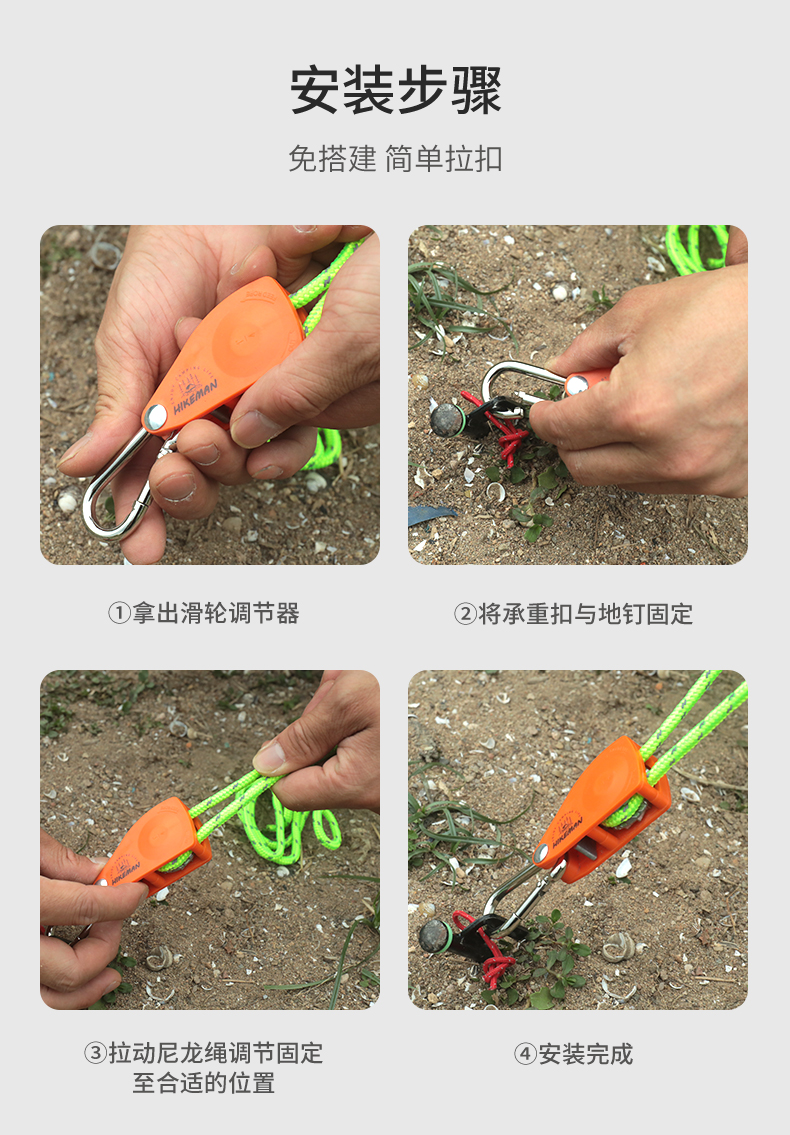 安装步骤

免搭建 简单拉扣

HIKEMAN

①拿出滑轮调节器

②将承重扣与地钉固定

HIKEMAN

HIKEMAN

③拉动尼龙绳调节固定至合适的位置

④安装完成